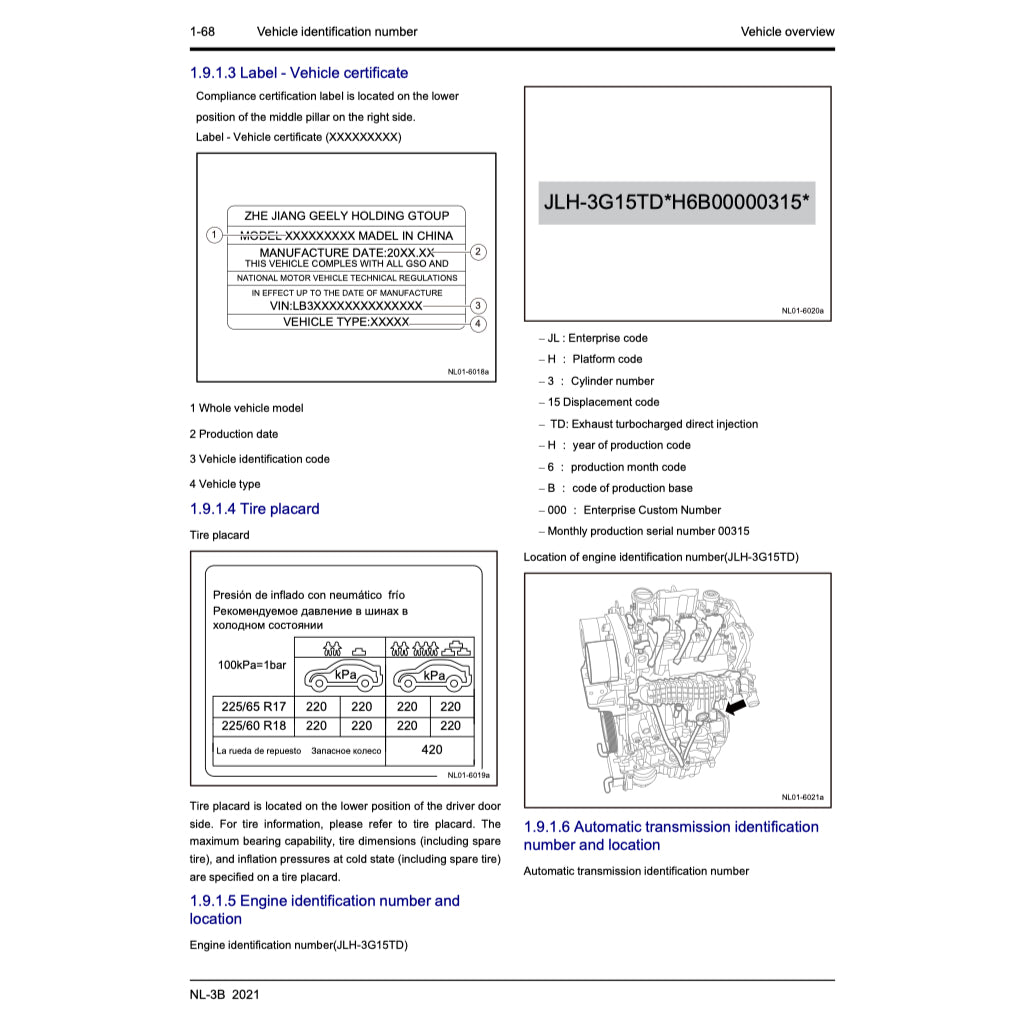 1-68 Vehicle identification number Vehicle overview

1.9.1.3 Label - Vehicle certificate

Compliance certification label is located on the lower position of the middle pillar on the right side.

Label - Vehicle certificate (XXXXXXXXX)

ZHE JIANG GEELY HOLDING GTOUP
1 MODEL XXXXXXXXX MADEL IN CHINA
MANUFACTURE DATE:20XX.XX 2
THIS VEHICLE COMPLES WITH ALL GSO AND
NATIONAL MOTOR VEHICLE TECHNICAL REGULATIONS
IN EFFECT UP TO THE DATE OF MANUFACTURE
VIN:LB3XXXXXXXXXXXXXX 3
VEHICLE TYPE:XXXXX 4

NL01-6018a

1 Whole vehicle model

2 Production date

3 Vehicle identification code

4 Vehicle type

1.9.1.4 Tire placard

Tire placard

Presión de inflado con neumático frío
Рекомендуемое давление в шинах в холодном состоянии

| 100kPa=1bar | kPa | | kPa | |
|---|---|---|---|---|
| 225/65 R17 | 220 | 220 | 220 | 220 |
| 225/60 R18 | 220 | 220 | 220 | 220 |
| La rueda de repuesto Запасное колесо | | | 420 | |

NL01-6019a

Tire placard is located on the lower position of the driver door side. For tire information, please refer to tire placard. The maximum bearing capability, tire dimensions (including spare tire), and inflation pressures at cold state (including spare tire) are specified on a tire placard.

1.9.1.5 Engine identification number and location

Engine identification number(JLH-3G15TD)

JLH-3G15TD*H6B00000315*

NL01-6020a

– JL : Enterprise code
– H : Platform code
– 3 : Cylinder number
– 15 Displacement code
– TD: Exhaust turbocharged direct injection
– H : year of production code
– 6 : production month code
– B : code of production base
– 000 : Enterprise Custom Number
– Monthly production serial number 00315

Location of engine identification number(JLH-3G15TD)

NL01-6021a

1.9.1.6 Automatic transmission identification number and location

Automatic transmission identification number

NL-3B 2021