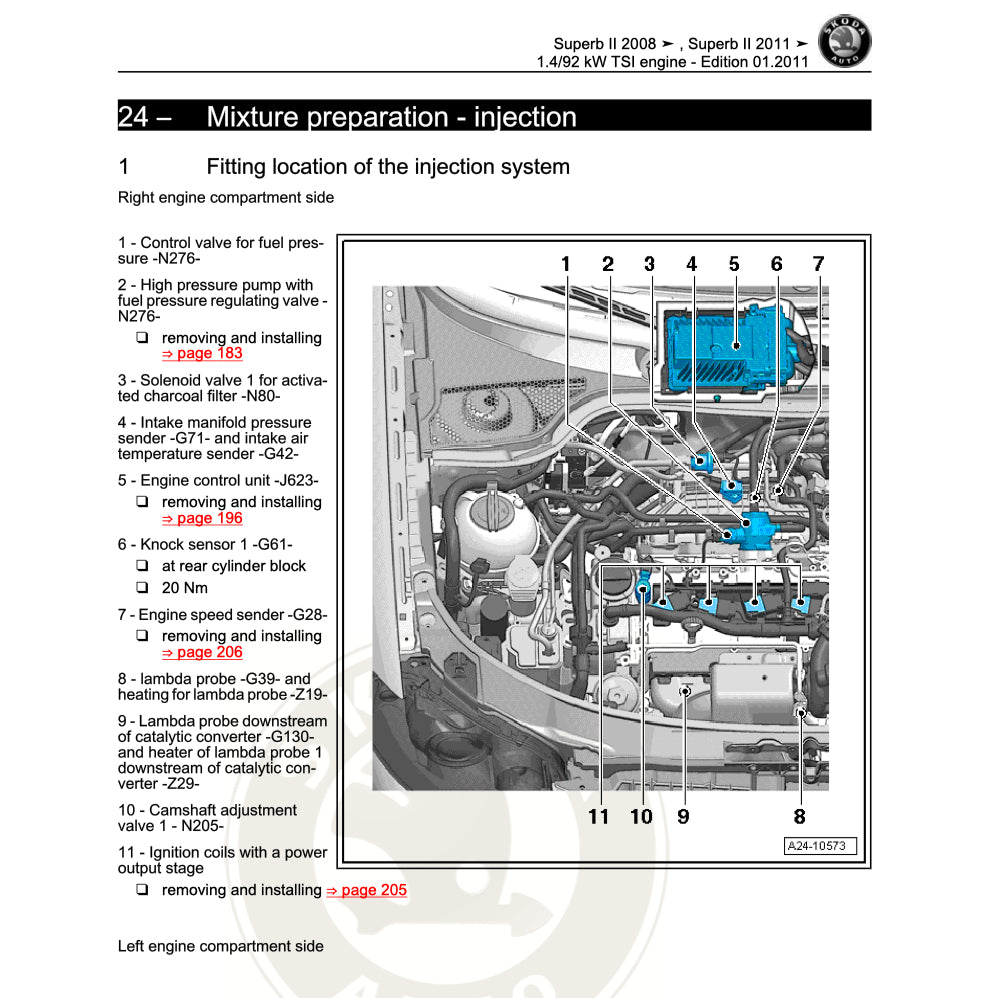 Superb II 2008 ➤ , Superb II 2011 ➤
1.4/92 kW TSI engine - Edition 01.2011

ŠKODA AUTO

24 – Mixture preparation - injection

1 Fitting location of the injection system

Right engine compartment side

1 - Control valve for fuel pressure -N276-

2 - High pressure pump with fuel pressure regulating valve -N276-

❑ removing and installing ⇒ page 183

3 - Solenoid valve 1 for activated charcoal filter -N80-

4 - Intake manifold pressure sender -G71- and intake air temperature sender -G42-

5 - Engine control unit -J623-

❑ removing and installing ⇒ page 196

6 - Knock sensor 1 -G61-

❑ at rear cylinder block

❑ 20 Nm

7 - Engine speed sender -G28-

❑ removing and installing ⇒ page 206

8 - lambda probe -G39- and heating for lambda probe -Z19-

9 - Lambda probe downstream of catalytic converter -G130- and heater of lambda probe 1 downstream of catalytic converter -Z29-

10 - Camshaft adjustment valve 1 - N205-

11 - Ignition coils with a power output stage

❑ removing and installing ⇒ page 205

1 2 3 4 5 6 7

11 10 9 8

A24-10573

Left engine compartment side