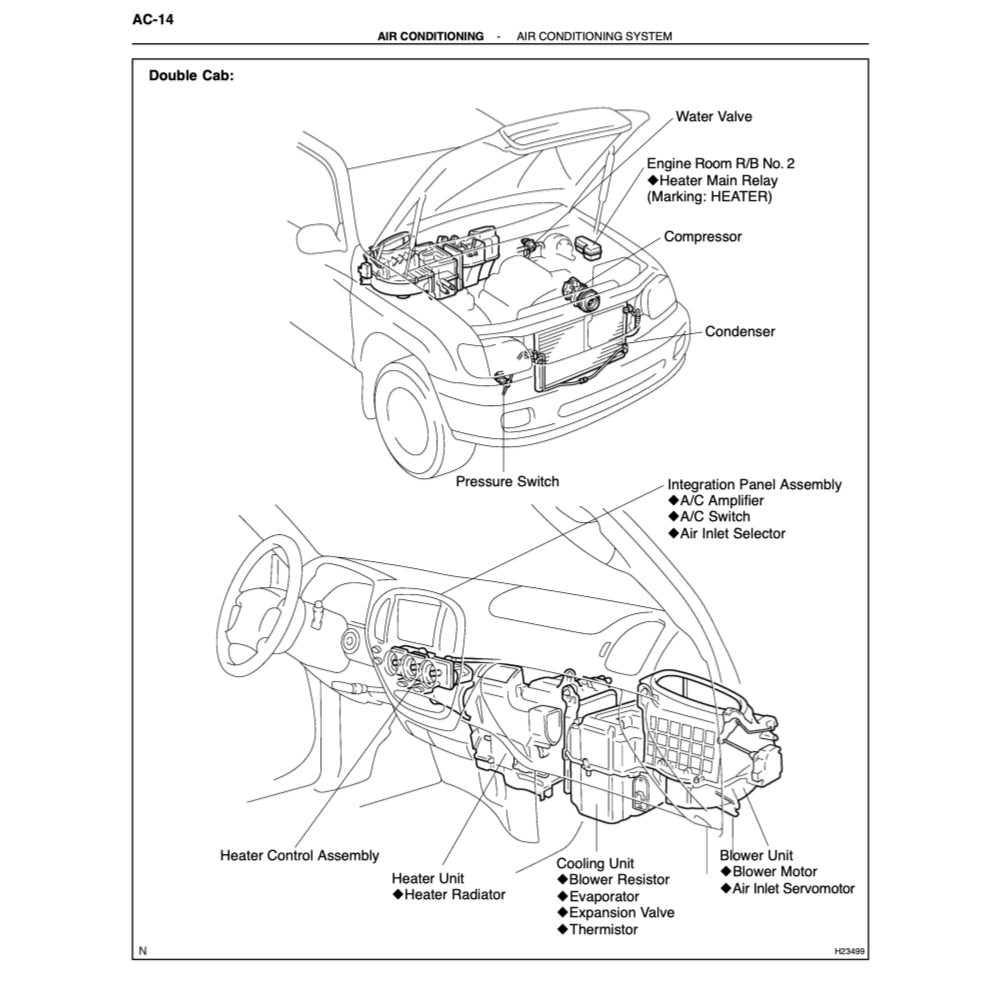 AC-14

AIR CONDITIONING - AIR CONDITIONING SYSTEM

Double Cab:

Water Valve

Engine Room R/B No. 2
◆Heater Main Relay
(Marking: HEATER)

Compressor

Condenser

Pressure Switch

Integration Panel Assembly
◆A/C Amplifier
◆A/C Switch
◆Air Inlet Selector

Heater Control Assembly

Heater Unit
◆Heater Radiator

Cooling Unit
◆Blower Resistor
◆Evaporator
◆Expansion Valve
◆Thermistor

Blower Unit
◆Blower Motor
◆Air Inlet Servomotor

N

H23499