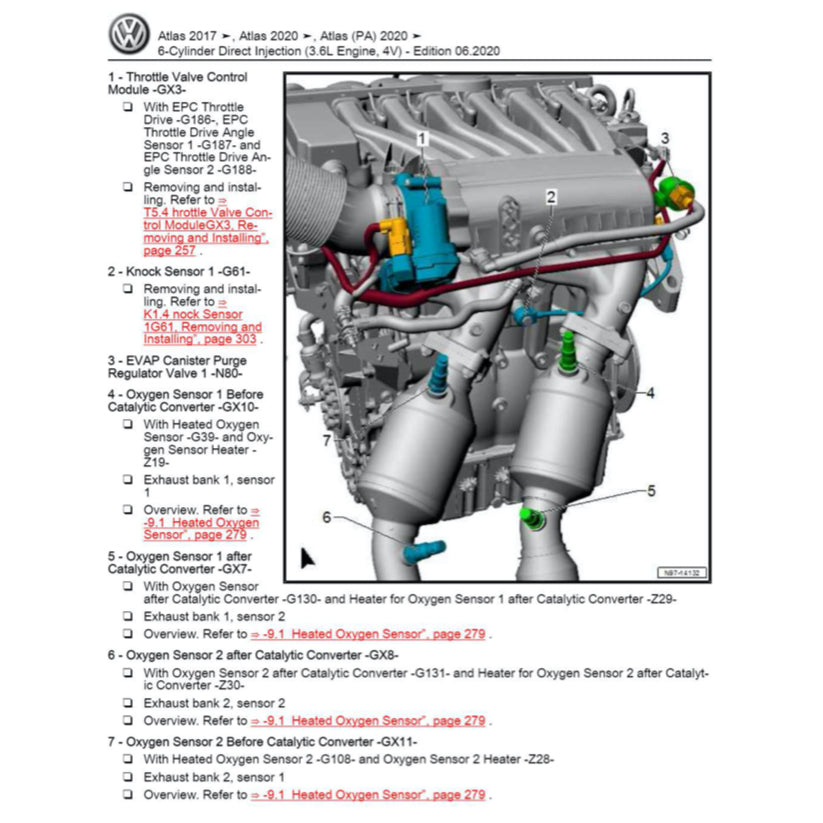 Atlas 2017 ➤, Atlas 2020 ➤, Atlas (PA) 2020 ➤
6-Cylinder Direct Injection (3.6L Engine, 4V) - Edition 06.2020

1 - Throttle Valve Control Module -GX3-

❑ With EPC Throttle Drive -G186-, EPC Throttle Drive Angle Sensor 1 -G187- and EPC Throttle Drive Angle Sensor 2 -G188-

❑ Removing and installing. Refer to ⇒ T5.4 hrottle Valve Control ModuleGX3, Removing and Installing", page 257 .

2 - Knock Sensor 1 -G61-

❑ Removing and installing. Refer to ⇒ K1.4 nock Sensor 1G61, Removing and Installing", page 303 .

3 - EVAP Canister Purge Regulator Valve 1 -N80-

4 - Oxygen Sensor 1 Before Catalytic Converter -GX10-

❑ With Heated Oxygen Sensor -G39- and Oxygen Sensor Heater -Z19-

❑ Exhaust bank 1, sensor 1

❑ Overview. Refer to ⇒ -9.1 Heated Oxygen Sensor", page 279 .

5 - Oxygen Sensor 1 after Catalytic Converter -GX7-

❑ With Oxygen Sensor after Catalytic Converter -G130- and Heater for Oxygen Sensor 1 after Catalytic Converter -Z29-

❑ Exhaust bank 1, sensor 2

❑ Overview. Refer to ⇒ -9.1 Heated Oxygen Sensor", page 279 .

6 - Oxygen Sensor 2 after Catalytic Converter -GX8-

❑ With Oxygen Sensor 2 after Catalytic Converter -G131- and Heater for Oxygen Sensor 2 after Catalytic Converter -Z30-

❑ Exhaust bank 2, sensor 2

❑ Overview. Refer to ⇒ -9.1 Heated Oxygen Sensor", page 279 .

7 - Oxygen Sensor 2 Before Catalytic Converter -GX11-

❑ With Heated Oxygen Sensor 2 -G108- and Oxygen Sensor 2 Heater -Z28-

❑ Exhaust bank 2, sensor 1

❑ Overview. Refer to ⇒ -9.1 Heated Oxygen Sensor", page 279 .

1 2 3 4 5 6 7

N97-14132