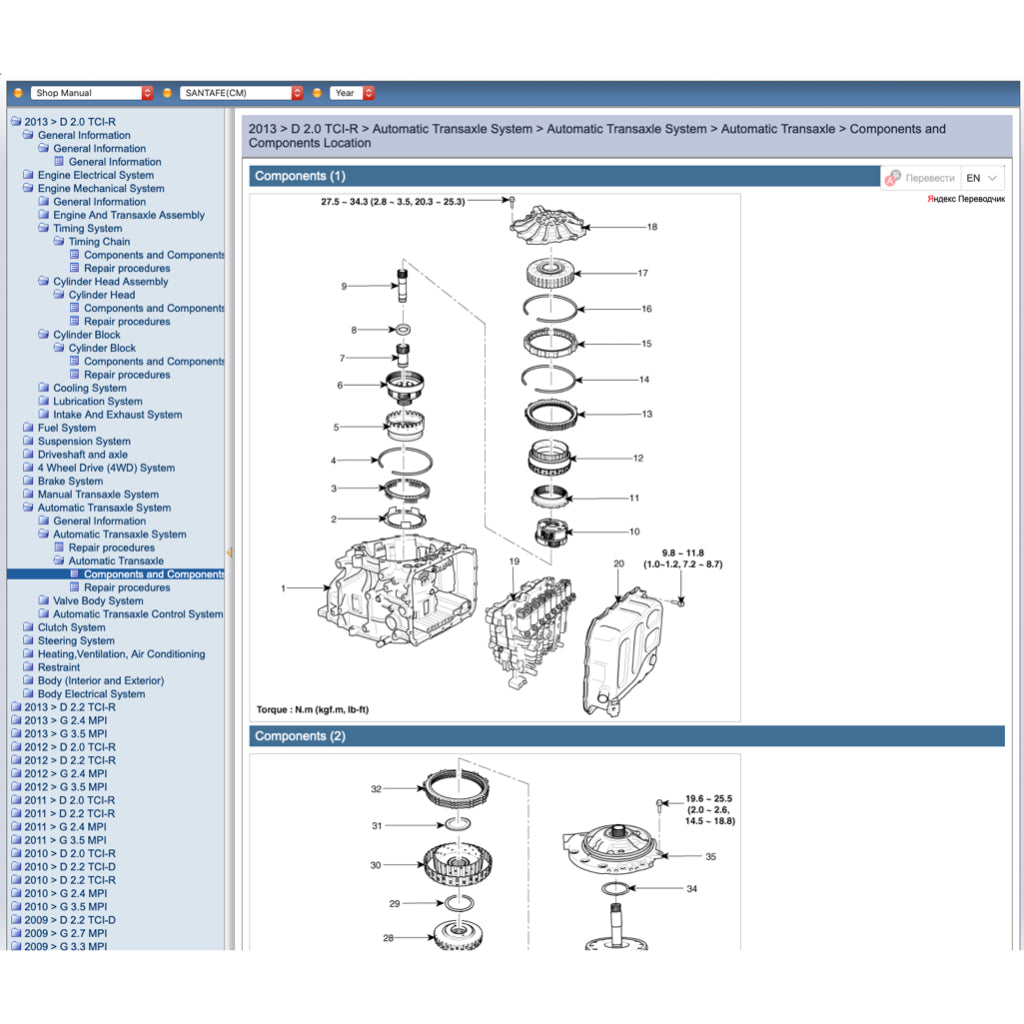 Shop Manual
SANTAFE(CM)
Year

2013 > D 2.0 TCI-R
General Information
General Information
General Information
Engine Electrical System
Engine Mechanical System
General Information
Engine And Transaxle Assembly
Timing System
Timing Chain
Components and Components
Repair procedures
Cylinder Head Assembly
Cylinder Head
Components and Components
Repair procedures
Cylinder Block
Cylinder Block
Components and Components
Repair procedures
Cooling System
Lubrication System
Intake And Exhaust System
Fuel System
Suspension System
Driveshaft and axle
4 Wheel Drive (4WD) System
Brake System
Manual Transaxle System
Automatic Transaxle System
General Information
Automatic Transaxle System
Repair procedures
Automatic Transaxle
Components and Components
Repair procedures
Valve Body System
Automatic Transaxle Control System
Clutch System
Steering System
Heating,Ventilation, Air Conditioning
Restraint
Body (Interior and Exterior)
Body Electrical System
2013 > D 2.2 TCI-R
2013 > G 2.4 MPI
2013 > G 3.5 MPI
2012 > D 2.0 TCI-R
2012 > D 2.2 TCI-R
2012 > G 2.4 MPI
2012 > G 3.5 MPI
2011 > D 2.0 TCI-R
2011 > D 2.2 TCI-R
2011 > G 2.4 MPI
2011 > G 3.5 MPI
2010 > D 2.0 TCI-R
2010 > D 2.2 TCI-D
2010 > D 2.2 TCI-R
2010 > G 2.4 MPI
2010 > G 3.5 MPI
2009 > D 2.2 TCI-D
2009 > G 2.7 MPI
2009 > G 3.3 MPI

2013 > D 2.0 TCI-R > Automatic Transaxle System > Automatic Transaxle System > Automatic Transaxle > Components and Components Location

Components (1)

Перевести EN
Яндекс Переводчик

27.5 ~ 34.3 (2.8 ~ 3.5, 20.3 ~ 25.3)
18
17
16
15
14
13
12
11
10
9
8
7
6
5
4
3
2
1
19
20
9.8 ~ 11.8 (1.0~1.2, 7.2 ~ 8.7)
Torque : N.m (kgf.m, lb-ft)

Components (2)

32
31
30
29
28
19.6 ~ 25.5 (2.0 ~ 2.6, 14.5 ~ 18.8)
35
34