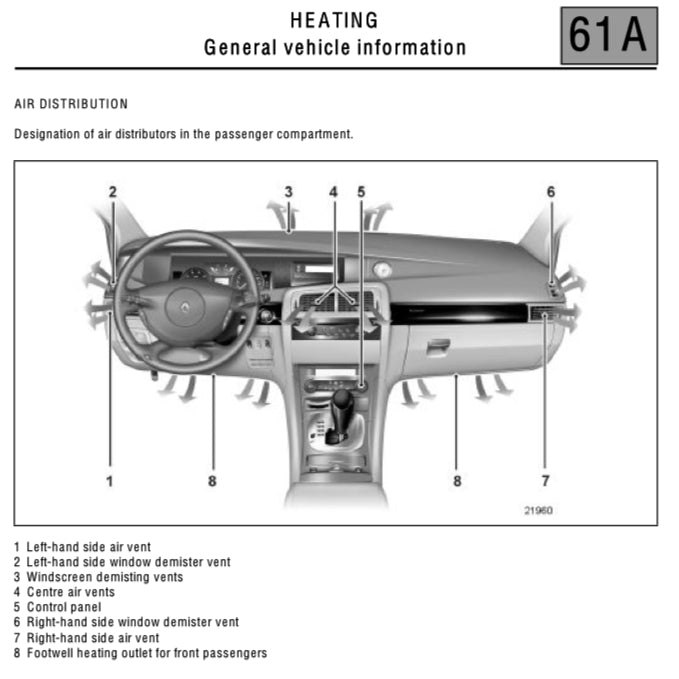 HEATING
General vehicle information

61A

AIR DISTRIBUTION

Designation of air distributors in the passenger compartment.

2 3 4 5 6

1 8 8 7

21960

1 Left-hand side air vent
2 Left-hand side window demister vent
3 Windscreen demisting vents
4 Centre air vents
5 Control panel
6 Right-hand side window demister vent
7 Right-hand side air vent
8 Footwell heating outlet for front passengers