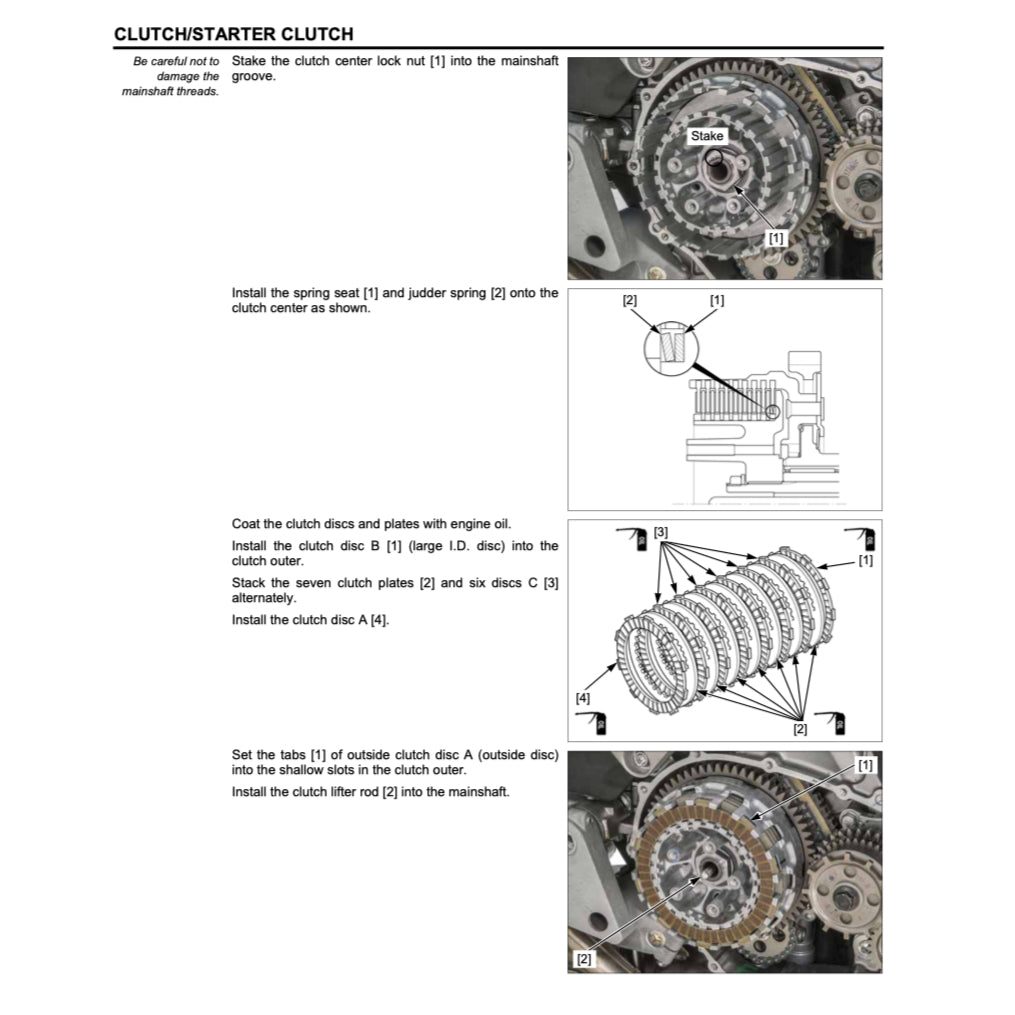 CLUTCH/STARTER CLUTCH

Be careful not to damage the mainshaft threads.

Stake the clutch center lock nut [1] into the mainshaft groove.

Stake

[1]

Install the spring seat [1] and judder spring [2] onto the clutch center as shown.

[2] [1]

Coat the clutch discs and plates with engine oil.

Install the clutch disc B [1] (large I.D. disc) into the clutch outer.

Stack the seven clutch plates [2] and six discs C [3] alternately.

Install the clutch disc A [4].

[3]

[1]

[4]

[2]

Set the tabs [1] of outside clutch disc A (outside disc) into the shallow slots in the clutch outer.

Install the clutch lifter rod [2] into the mainshaft.

[1]

[2]