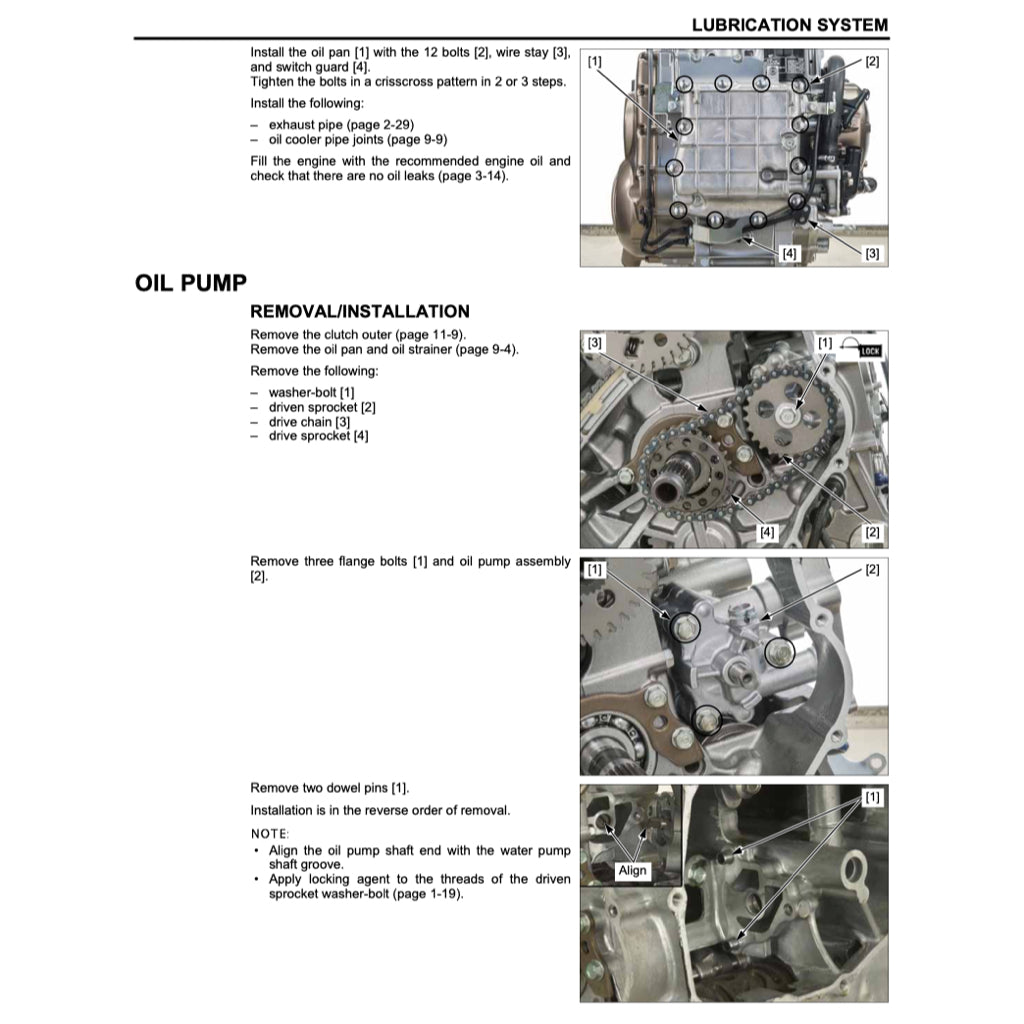 LUBRICATION SYSTEM

Install the oil pan [1] with the 12 bolts [2], wire stay [3], and switch guard [4].
Tighten the bolts in a crisscross pattern in 2 or 3 steps.

Install the following:

– exhaust pipe (page 2-29)
– oil cooler pipe joints (page 9-9)

Fill the engine with the recommended engine oil and check that there are no oil leaks (page 3-14).

[1]
[2]
[4]
[3]

OIL PUMP

REMOVAL/INSTALLATION

Remove the clutch outer (page 11-9).
Remove the oil pan and oil strainer (page 9-4).

Remove the following:

– washer-bolt [1]
– driven sprocket [2]
– drive chain [3]
– drive sprocket [4]

[3]
[1]
LOCK
[4]
[2]

Remove three flange bolts [1] and oil pump assembly [2].

[1]
[2]

Remove two dowel pins [1].

Installation is in the reverse order of removal.

NOTE:
• Align the oil pump shaft end with the water pump shaft groove.
• Apply locking agent to the threads of the driven sprocket washer-bolt (page 1-19).

[1]
Align