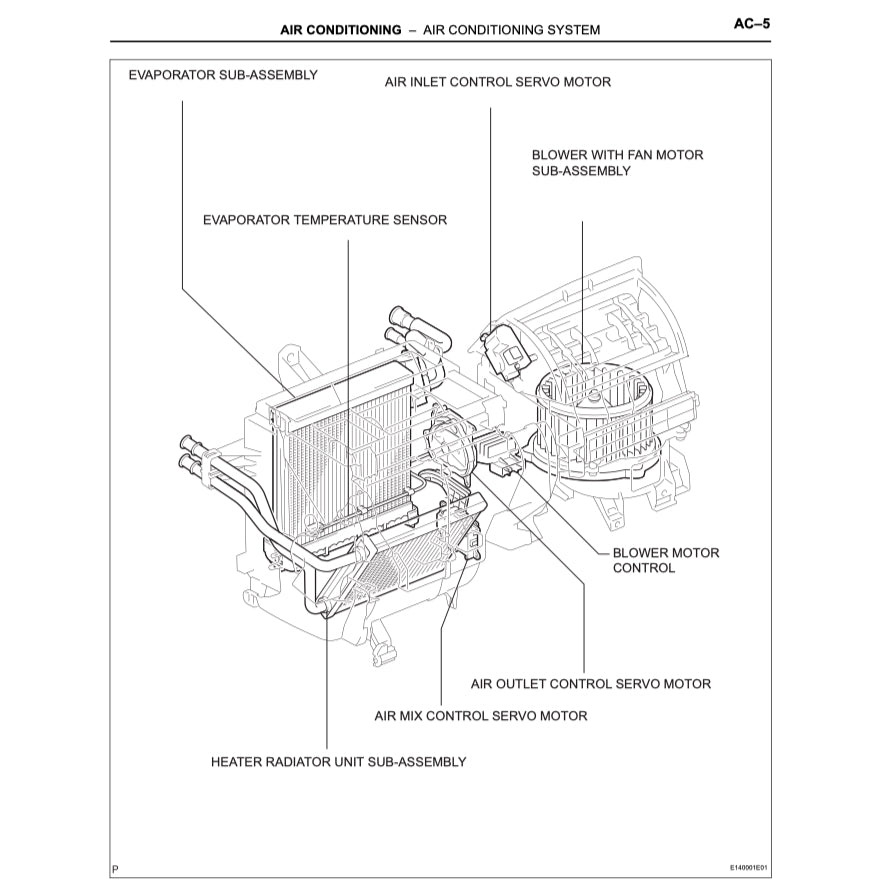 AIR CONDITIONING – AIR CONDITIONING SYSTEM

AC–5

EVAPORATOR SUB-ASSEMBLY

AIR INLET CONTROL SERVO MOTOR

BLOWER WITH FAN MOTOR SUB-ASSEMBLY

EVAPORATOR TEMPERATURE SENSOR

BLOWER MOTOR CONTROL

AIR OUTLET CONTROL SERVO MOTOR

AIR MIX CONTROL SERVO MOTOR

HEATER RADIATOR UNIT SUB-ASSEMBLY

P

E140001E01