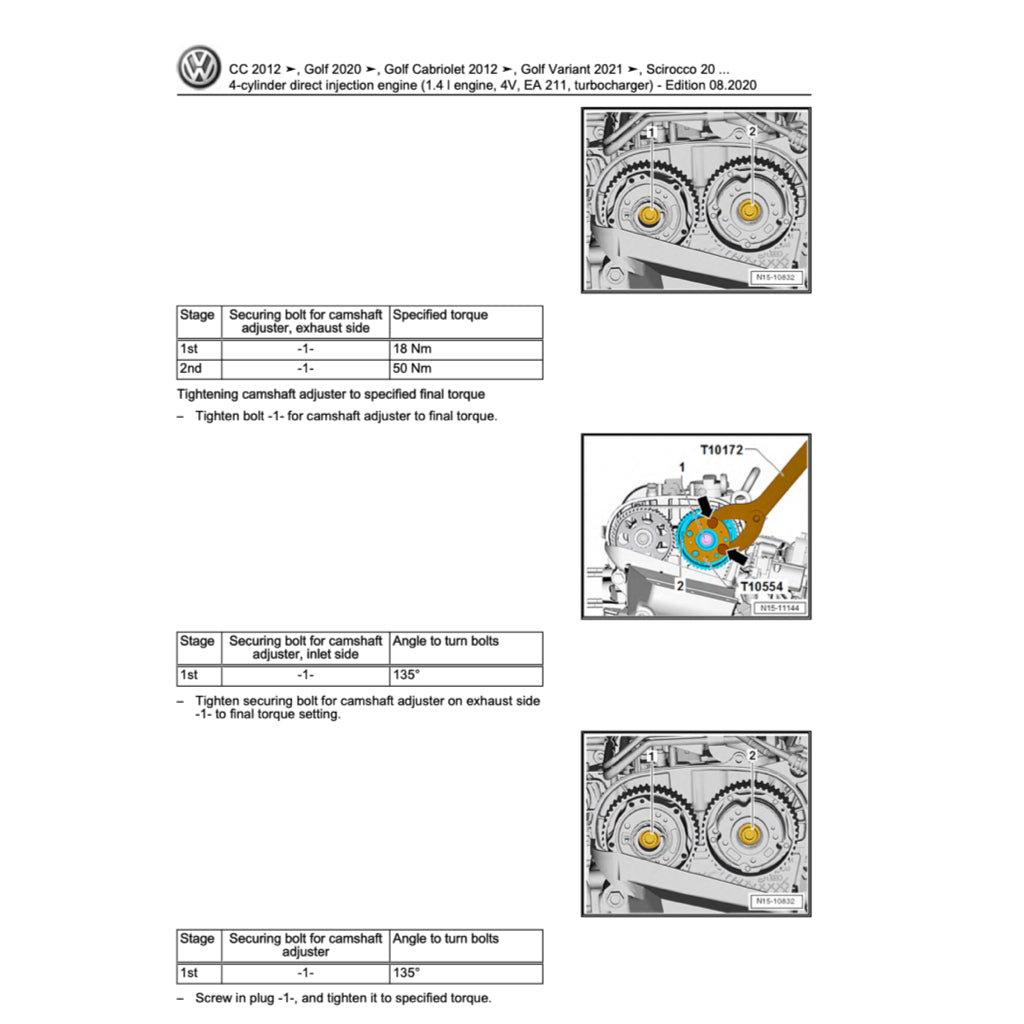 CC 2012 ➤, Golf 2020 ➤, Golf Cabriolet 2012 ➤, Golf Variant 2021 ➤, Scirocco 20 ...
4-cylinder direct injection engine (1.4 l engine, 4V, EA 211, turbocharger) - Edition 08.2020

1
2
N15-10832

| Stage | Securing bolt for camshaft adjuster, exhaust side | Specified torque |
|---|---|---|
| 1st | -1- | 18 Nm |
| 2nd | -1- | 50 Nm |

Tightening camshaft adjuster to specified final torque

– Tighten bolt -1- for camshaft adjuster to final torque.

T10172
1
2
T10554
N15-11144

| Stage | Securing bolt for camshaft adjuster, inlet side | Angle to turn bolts |
|---|---|---|
| 1st | -1- | 135° |

– Tighten securing bolt for camshaft adjuster on exhaust side -1- to final torque setting.

1
2
N15-10832

| Stage | Securing bolt for camshaft adjuster | Angle to turn bolts |
|---|---|---|
| 1st | -1- | 135° |

– Screw in plug -1-, and tighten it to specified torque.