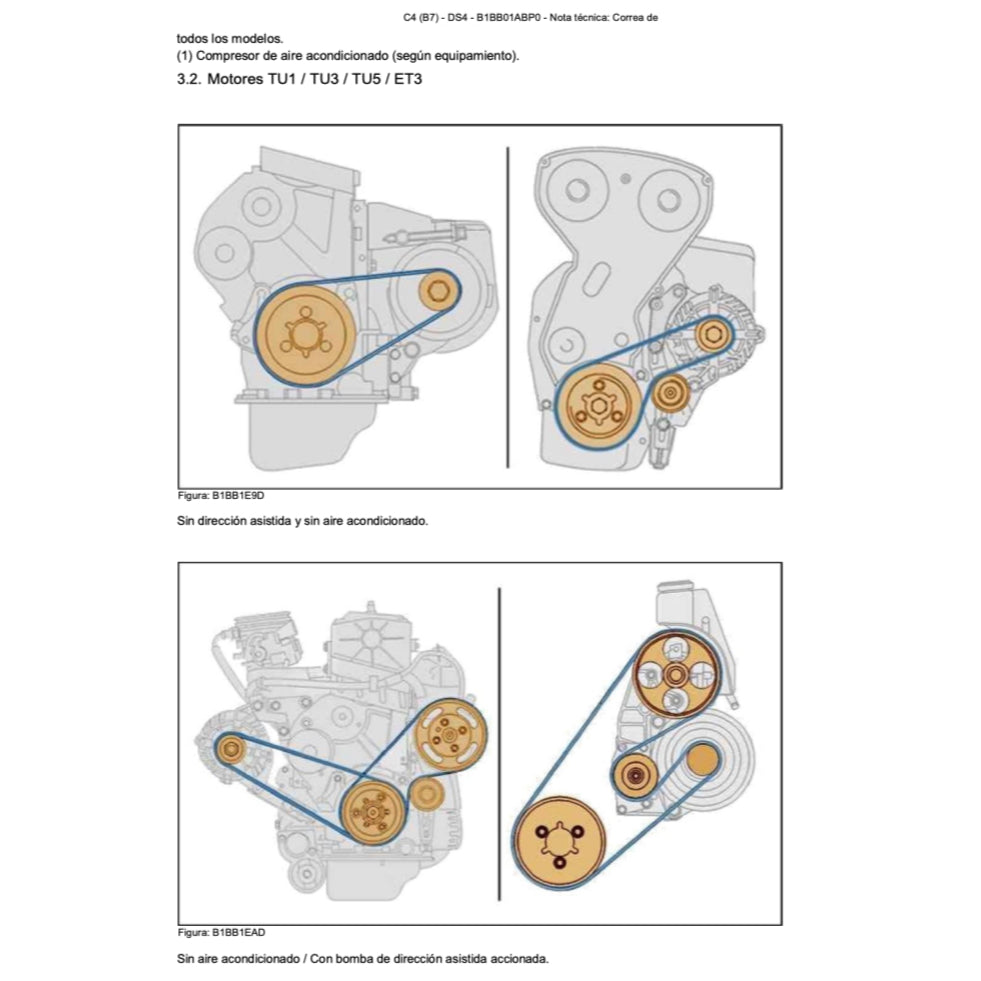 C4 (B7) - DS4 - B1BB01ABP0 - Nota técnica: Correa de

todos los modelos.
(1) Compresor de aire acondicionado (según equipamiento).

3.2. Motores TU1 / TU3 / TU5 / ET3

Figura: B1BB1E9D

Sin dirección asistida y sin aire acondicionado.

Figura: B1BB1EAD

Sin aire acondicionado / Con bomba de dirección asistida accionada.