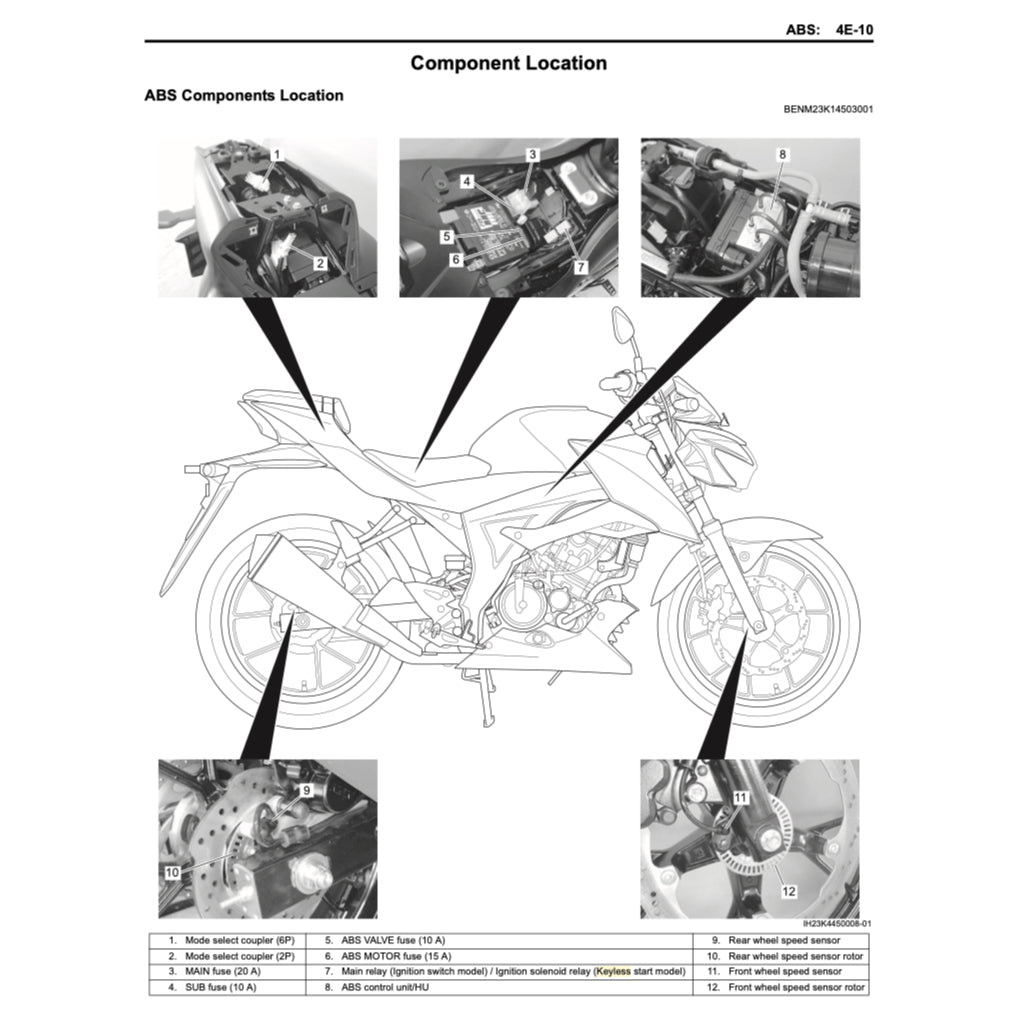 ABS: 4E-10

Component Location

ABS Components Location

BENM23K14503001

1

2

3

4

5

6

7

8

9

10

11

12

IH23K4450008-01

| 1. Mode select coupler (6P) | 5. ABS VALVE fuse (10 A) | 9. Rear wheel speed sensor |
|---|---|---|
| 2. Mode select coupler (2P) | 6. ABS MOTOR fuse (15 A) | 10. Rear wheel speed sensor rotor |
| 3. MAIN fuse (20 A) | 7. Main relay (Ignition switch model) / Ignition solenoid relay (Keyless start model) | 11. Front wheel speed sensor |
| 4. SUB fuse (10 A) | 8. ABS control unit/HU | 12. Front wheel speed sensor rotor |