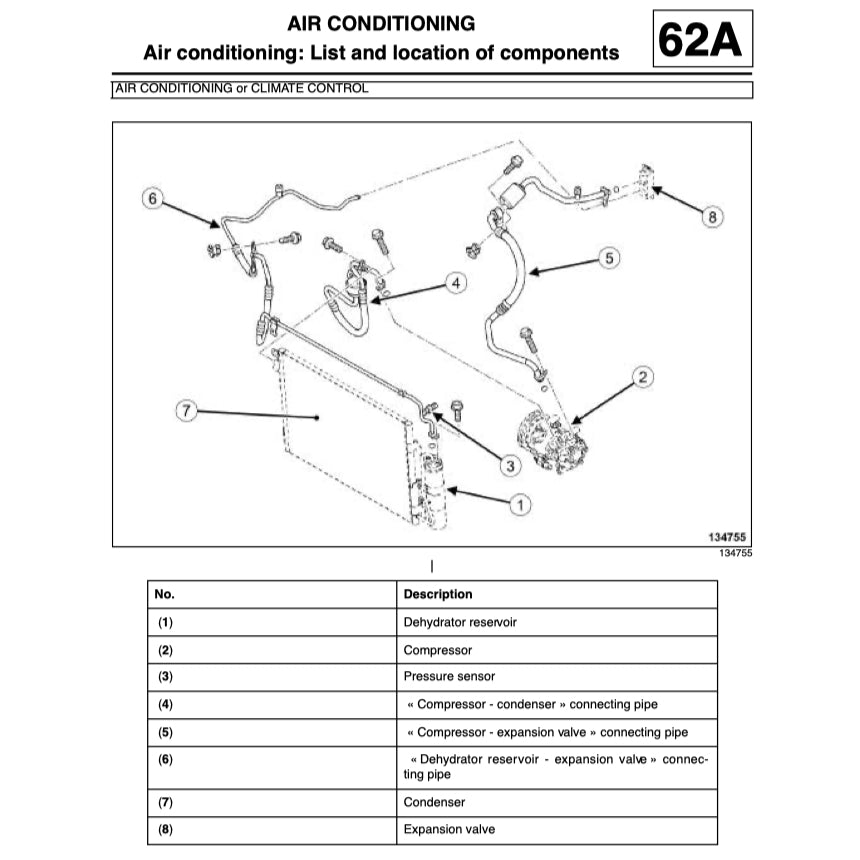 AIR CONDITIONING
Air conditioning: List and location of components

62A

AIR CONDITIONING or CLIMATE CONTROL

6
8
5
4
2
7
3
1
134755
134755

I

| No. | Description |
|---|---|
| (1) | Dehydrator reservoir |
| (2) | Compressor |
| (3) | Pressure sensor |
| (4) | « Compressor - condenser » connecting pipe |
| (5) | « Compressor - expansion valve » connecting pipe |
| (6) | « Dehydrator reservoir - expansion valve » connecting pipe |
| (7) | Condenser |
| (8) | Expansion valve |