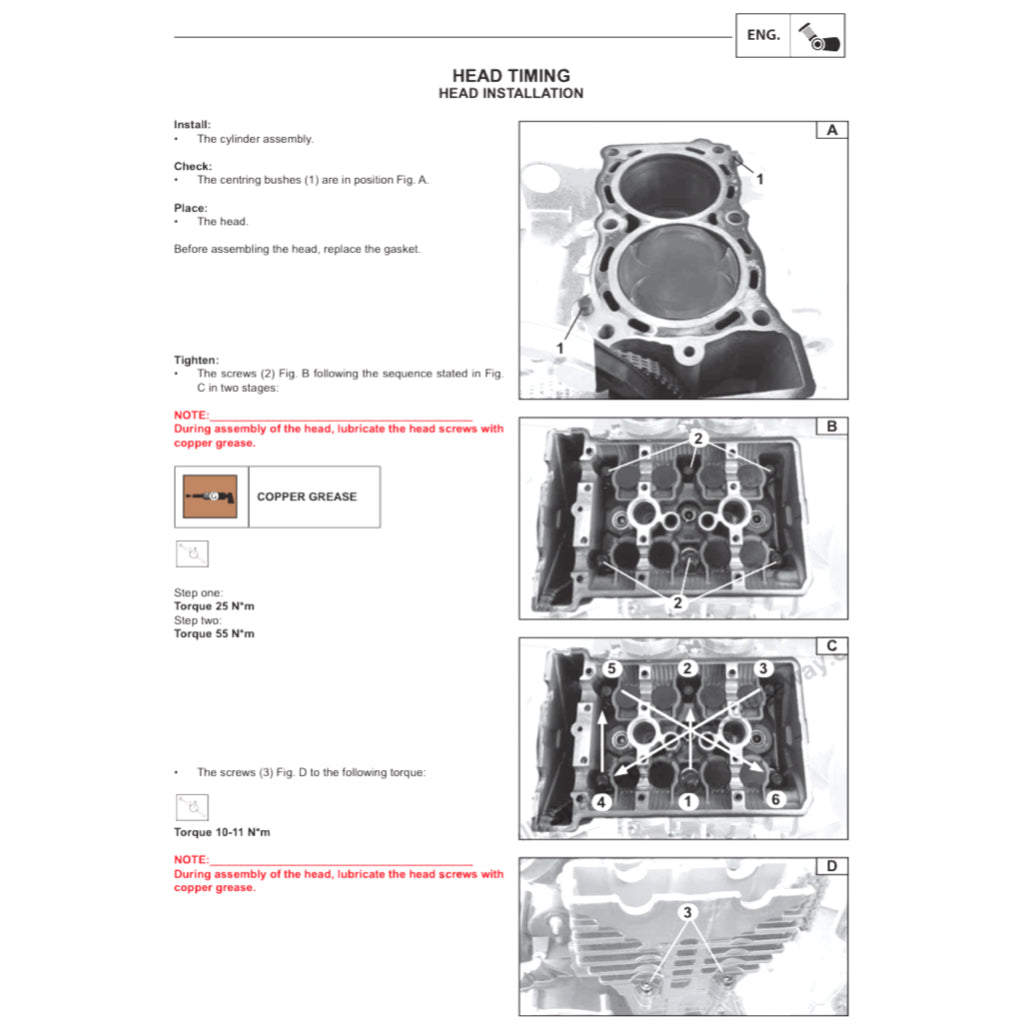 ENG.

HEAD TIMING
HEAD INSTALLATION

Install:
• The cylinder assembly.

Check:
• The centring bushes (1) are in position Fig. A.

Place:
• The head.

Before assembling the head, replace the gasket.

Tighten:
• The screws (2) Fig. B following the sequence stated in Fig. C in two stages:

NOTE:
During assembly of the head, lubricate the head screws with copper grease.

COPPER GREASE

Step one:
Torque 25 N*m
Step two:
Torque 55 N*m

• The screws (3) Fig. D to the following torque:

Torque 10-11 N*m

NOTE:
During assembly of the head, lubricate the head screws with copper grease.

A
1
1

B
2
2

C
5
2
3
4
1
6

D
3