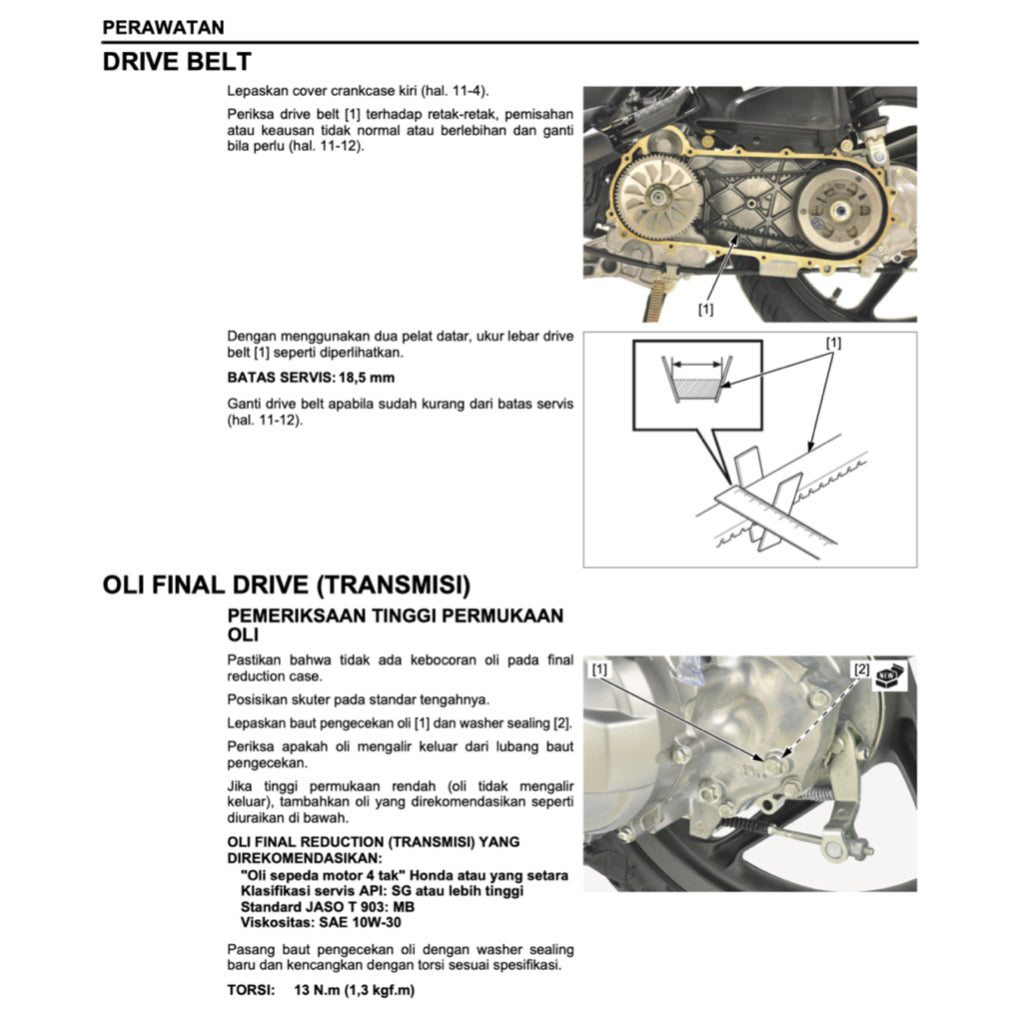 PERAWATAN

DRIVE BELT

Lepaskan cover crankcase kiri (hal. 11-4).

Periksa drive belt [1] terhadap retak-retak, pemisahan atau keausan tidak normal atau berlebihan dan ganti bila perlu (hal. 11-12).

[1]

Dengan menggunakan dua pelat datar, ukur lebar drive belt [1] seperti diperlihatkan.

BATAS SERVIS: 18,5 mm

Ganti drive belt apabila sudah kurang dari batas servis (hal. 11-12).

[1]

OLI FINAL DRIVE (TRANSMISI)

PEMERIKSAAN TINGGI PERMUKAAN OLI

Pastikan bahwa tidak ada kebocoran oli pada final reduction case.

Posisikan skuter pada standar tengahnya.

Lepaskan baut pengecekan oli [1] dan washer sealing [2].

Periksa apakah oli mengalir keluar dari lubang baut pengecekan.

Jika tinggi permukaan rendah (oli tidak mengalir keluar), tambahkan oli yang direkomendasikan seperti diuraikan di bawah.

OLI FINAL REDUCTION (TRANSMISI) YANG DIREKOMENDASIKAN:
"Oli sepeda motor 4 tak" Honda atau yang setara
Klasifikasi servis API: SG atau lebih tinggi
Standard JASO T 903: MB
Viskositas: SAE 10W-30

Pasang baut pengecekan oli dengan washer sealing baru dan kencangkan dengan torsi sesuai spesifikasi.

TORSI: 13 N.m (1,3 kgf.m)

[1]

[2]

NEW