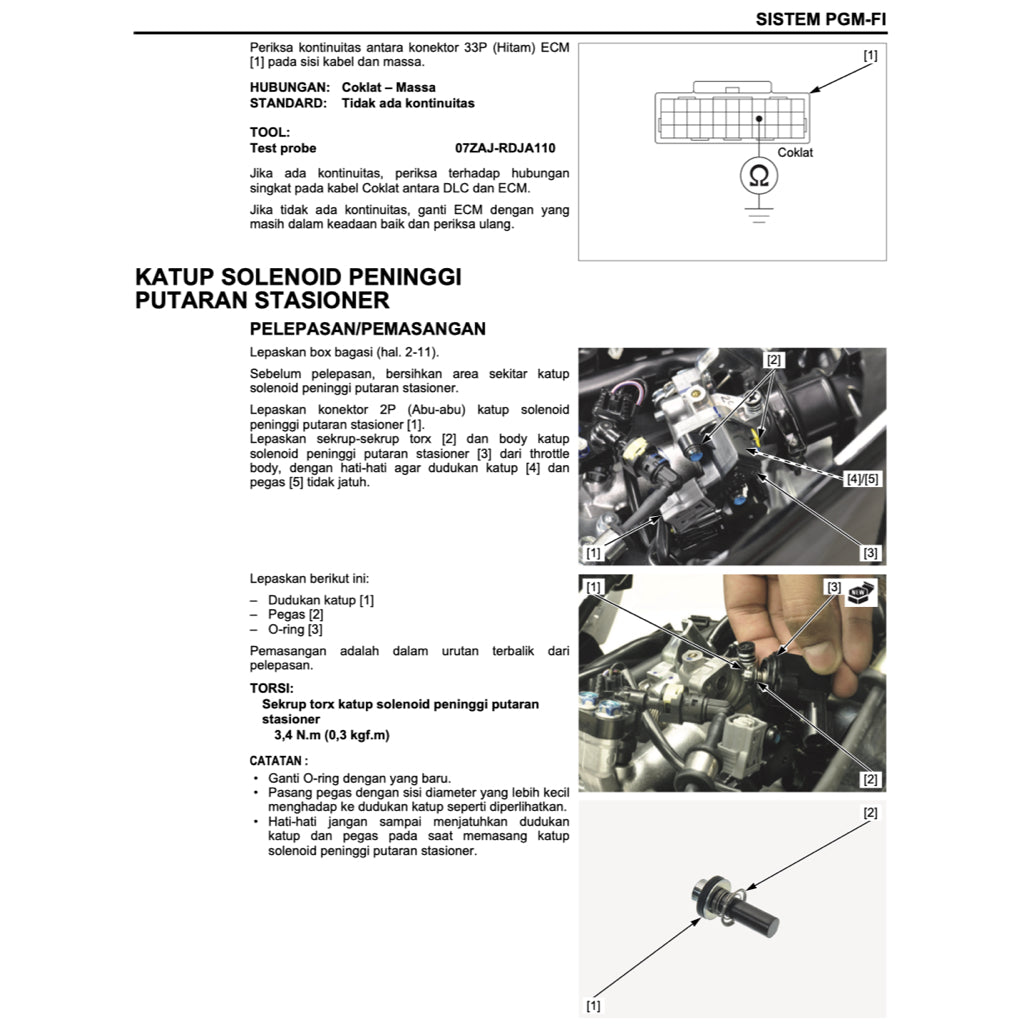 SISTEM PGM-FI

Periksa kontinuitas antara konektor 33P (Hitam) ECM [1] pada sisi kabel dan massa.

HUBUNGAN: Coklat – Massa
STANDARD: Tidak ada kontinuitas

TOOL:
Test probe 07ZAJ-RDJA110

Jika ada kontinuitas, periksa terhadap hubungan singkat pada kabel Coklat antara DLC dan ECM.

Jika tidak ada kontinuitas, ganti ECM dengan yang masih dalam keadaan baik dan periksa ulang.

[1]
Coklat
Ω

KATUP SOLENOID PENINGGI PUTARAN STASIONER

PELEPASAN/PEMASANGAN

Lepaskan box bagasi (hal. 2-11).

Sebelum pelepasan, bersihkan area sekitar katup solenoid peninggi putaran stasioner.

Lepaskan konektor 2P (Abu-abu) katup solenoid peninggi putaran stasioner [1].
Lepaskan sekrup-sekrup torx [2] dan body katup solenoid peninggi putaran stasioner [3] dari throttle body, dengan hati-hati agar dudukan katup [4] dan pegas [5] tidak jatuh.

[2]
[4]/[5]
[1]
[3]

Lepaskan berikut ini:

– Dudukan katup [1]
– Pegas [2]
– O-ring [3]

Pemasangan adalah dalam urutan terbalik dari pelepasan.

TORSI:
Sekrup torx katup solenoid peninggi putaran stasioner
3,4 N.m (0,3 kgf.m)

CATATAN :
• Ganti O-ring dengan yang baru.
• Pasang pegas dengan sisi diameter yang lebih kecil menghadap ke dudukan katup seperti diperlihatkan.
• Hati-hati jangan sampai menjatuhkan dudukan katup dan pegas pada saat memasang katup solenoid peninggi putaran stasioner.

[1]
[3]
NEW
[2]

[2]
[1]