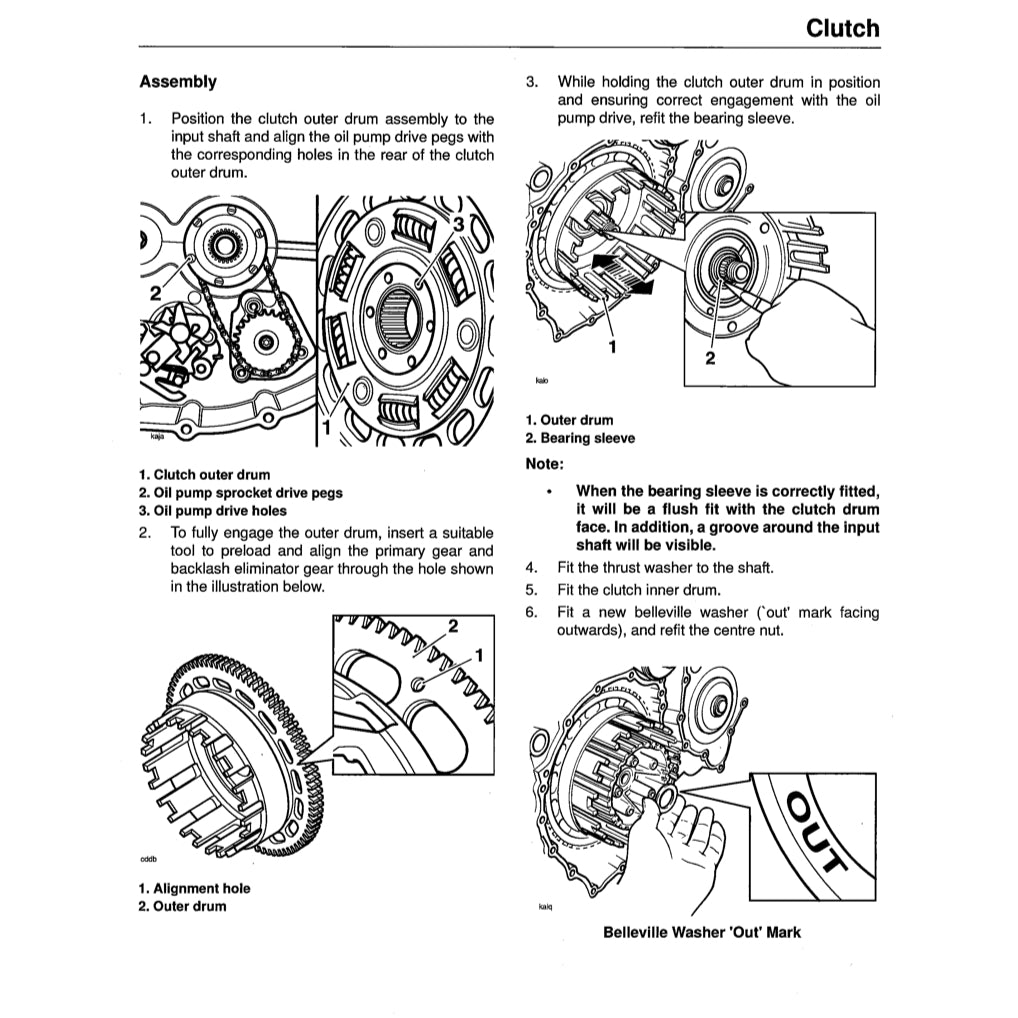 Clutch

Assembly

1. Position the clutch outer drum assembly to the input shaft and align the oil pump drive pegs with the corresponding holes in the rear of the clutch outer drum.

2

3

1

kaja

1. Clutch outer drum
2. Oil pump sprocket drive pegs
3. Oil pump drive holes

2. To fully engage the outer drum, insert a suitable tool to preload and align the primary gear and backlash eliminator gear through the hole shown in the illustration below.

2

1

cddb

1. Alignment hole
2. Outer drum

3. While holding the clutch outer drum in position and ensuring correct engagement with the oil pump drive, refit the bearing sleeve.

1

2

kaio

1. Outer drum
2. Bearing sleeve

Note:

• When the bearing sleeve is correctly fitted, it will be a flush fit with the clutch drum face. In addition, a groove around the input shaft will be visible.

4. Fit the thrust washer to the shaft.
5. Fit the clutch inner drum.
6. Fit a new belleville washer ('out' mark facing outwards), and refit the centre nut.

OUT

kaiq

Belleville Washer 'Out' Mark