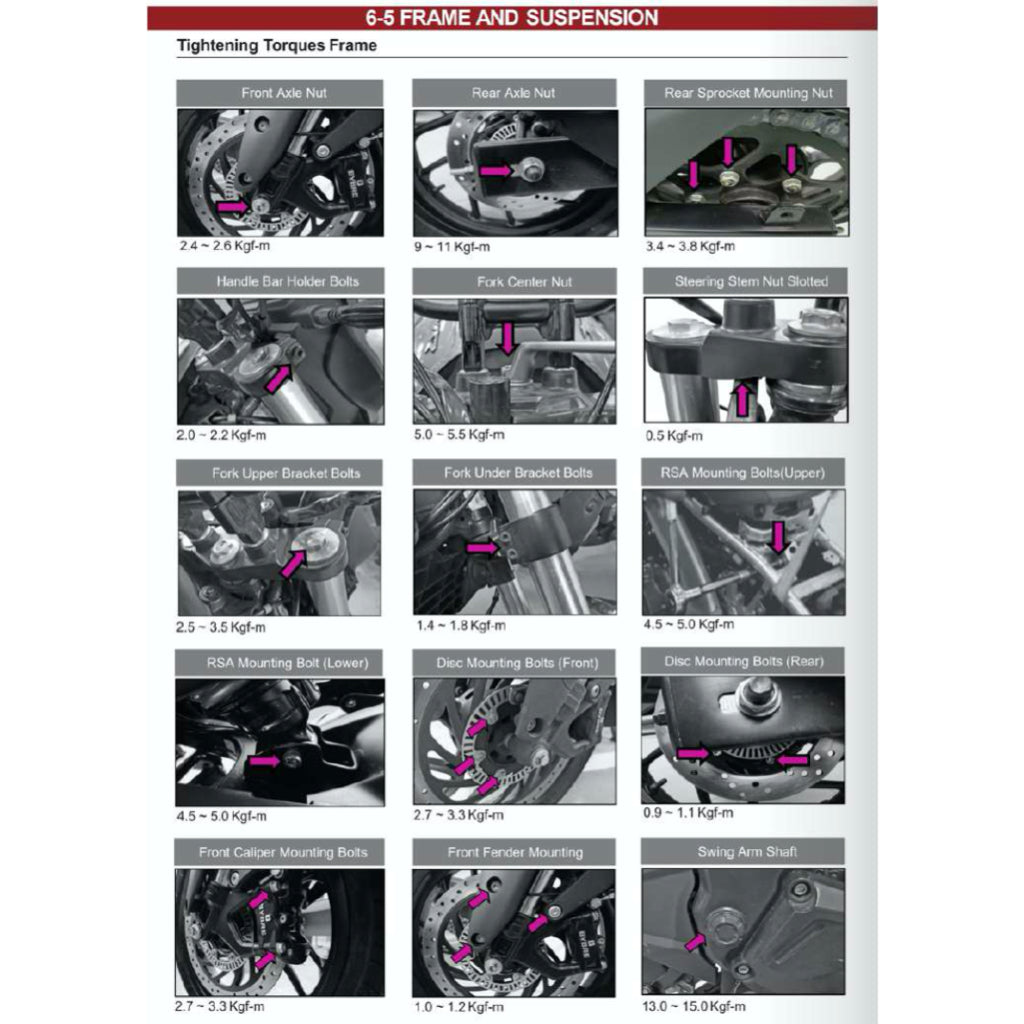 6-5 FRAME AND SUSPENSION

Tightening Torques Frame

Front Axle Nut
BYBRE
2.4 ~ 2.6 Kgf-m

Rear Axle Nut
9 ~ 11 Kgf-m

Rear Sprocket Mounting Nut
3.4 ~ 3.8 Kgf-m

Handle Bar Holder Bolts
2.0 ~ 2.2 Kgf-m

Fork Center Nut
5.0 ~ 5.5 Kgf-m

Steering Stem Nut Slotted
0.5 Kgf-m

Fork Upper Bracket Bolts
2.5 ~ 3.5 Kgf-m

Fork Under Bracket Bolts
1.4 ~ 1.8 Kgf-m

RSA Mounting Bolts(Upper)
4.5 ~ 5.0 Kgf-m

RSA Mounting Bolt (Lower)
4.5 ~ 5.0 Kgf-m

Disc Mounting Bolts (Front)
2.7 ~ 3.3 Kgf-m

Disc Mounting Bolts (Rear)
0.9 ~ 1.1 Kgf-m

Front Caliper Mounting Bolts
BYBRE
2.7 ~ 3.3 Kgf-m

Front Fender Mounting
BYBRE
1.0 ~ 1.2 Kgf-m

Swing Arm Shaft
13.0 ~ 15.0 Kgf-m