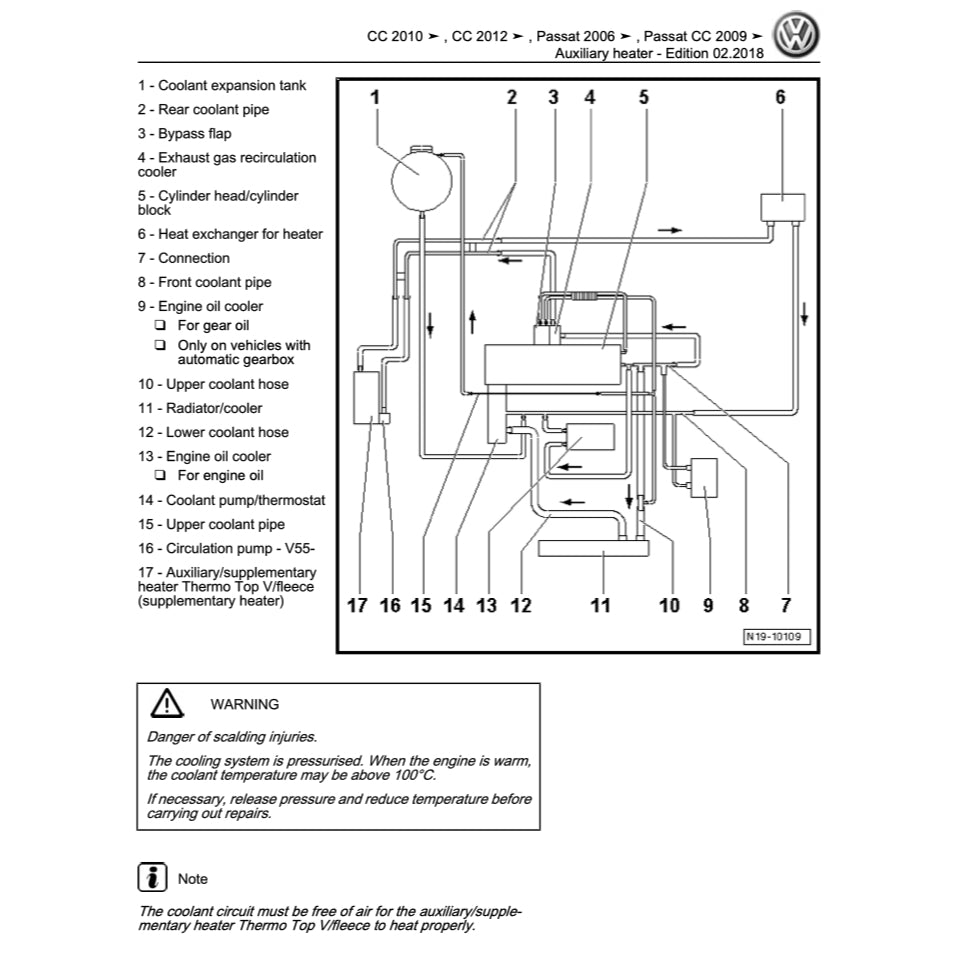 CC 2010 ➤ , CC 2012 ➤ , Passat 2006 ➤ , Passat CC 2009 ➤
Auxiliary heater - Edition 02.2018

1 - Coolant expansion tank
2 - Rear coolant pipe
3 - Bypass flap
4 - Exhaust gas recirculation cooler
5 - Cylinder head/cylinder block
6 - Heat exchanger for heater
7 - Connection
8 - Front coolant pipe
9 - Engine oil cooler
❑ For gear oil
❑ Only on vehicles with automatic gearbox
10 - Upper coolant hose
11 - Radiator/cooler
12 - Lower coolant hose
13 - Engine oil cooler
❑ For engine oil
14 - Coolant pump/thermostat
15 - Upper coolant pipe
16 - Circulation pump - V55-
17 - Auxiliary/supplementary heater Thermo Top V/fleece (supplementary heater)

1 2 3 4 5 6

17 16 15 14 13 12 11 10 9 8 7

N19-10109

WARNING

Danger of scalding injuries.

The cooling system is pressurised. When the engine is warm, the coolant temperature may be above 100°C.

If necessary, release pressure and reduce temperature before carrying out repairs.

Note

The coolant circuit must be free of air for the auxiliary/supplementary heater Thermo Top V/fleece to heat properly.