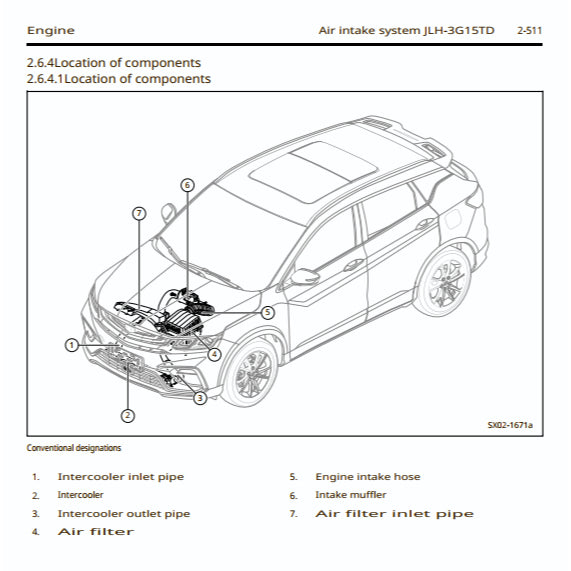 Engine

Air intake system JLH-3G15TD 2-511

2.6.4Location of components

2.6.4.1Location of components

6
7
5
1
4
3
2

SX02-1671a

Conventional designations

1. Intercooler inlet pipe
2. Intercooler
3. Intercooler outlet pipe
4. Air filter
5. Engine intake hose
6. Intake muffler
7. Air filter inlet pipe