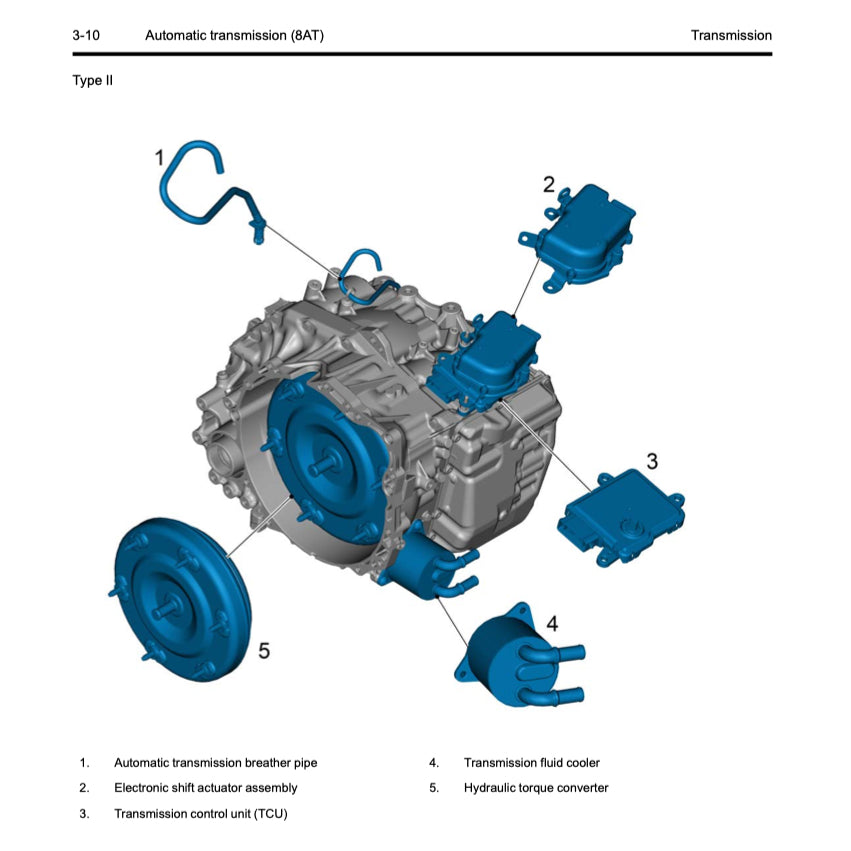 3-10 Automatic transmission (8AT) Transmission

Type II

1

2

3

4

5

1. Automatic transmission breather pipe
2. Electronic shift actuator assembly
3. Transmission control unit (TCU)
4. Transmission fluid cooler
5. Hydraulic torque converter