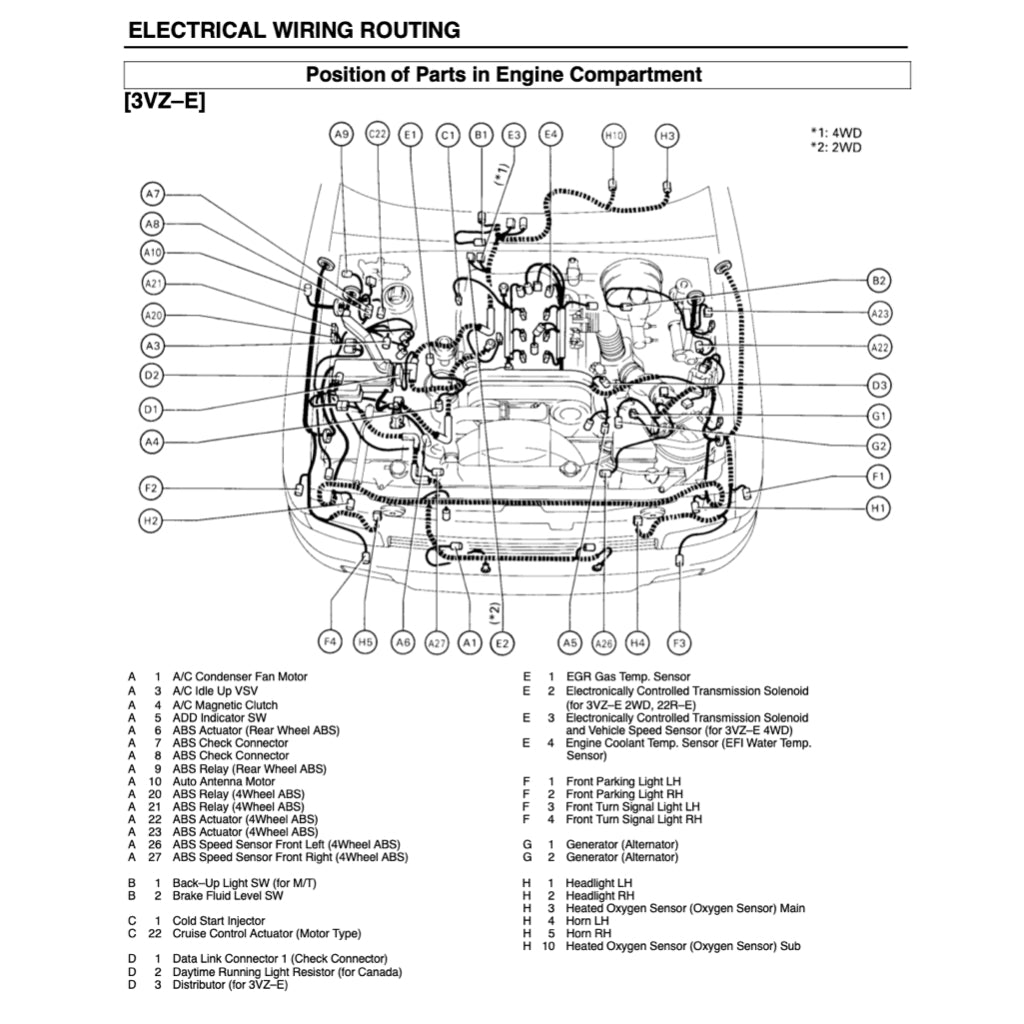 ELECTRICAL WIRING ROUTING

Position of Parts in Engine Compartment

[3VZ–E]

A9 C22 E1 C1 B1 E3 E4 H10 H3
(*1)
*1: 4WD
*2: 2WD

A7
A8
A10
A21
A20
A3
D2
D1
A4
F2
H2

B2
A23
A22
D3
G1
G2
F1
H1

F4 H5 A6 A27 A1 E2 A5 A26 H4 F3
(*2)

A 1 A/C Condenser Fan Motor
A 3 A/C Idle Up VSV
A 4 A/C Magnetic Clutch
A 5 ADD Indicator SW
A 6 ABS Actuator (Rear Wheel ABS)
A 7 ABS Check Connector
A 8 ABS Check Connector
A 9 ABS Relay (Rear Wheel ABS)
A 10 Auto Antenna Motor
A 20 ABS Relay (4Wheel ABS)
A 21 ABS Relay (4Wheel ABS)
A 22 ABS Actuator (4Wheel ABS)
A 23 ABS Actuator (4Wheel ABS)
A 26 ABS Speed Sensor Front Left (4Wheel ABS)
A 27 ABS Speed Sensor Front Right (4Wheel ABS)

B 1 Back–Up Light SW (for M/T)
B 2 Brake Fluid Level SW

C 1 Cold Start Injector
C 22 Cruise Control Actuator (Motor Type)

D 1 Data Link Connector 1 (Check Connector)
D 2 Daytime Running Light Resistor (for Canada)
D 3 Distributor (for 3VZ–E)

E 1 EGR Gas Temp. Sensor
E 2 Electronically Controlled Transmission Solenoid (for 3VZ–E 2WD, 22R–E)
E 3 Electronically Controlled Transmission Solenoid and Vehicle Speed Sensor (for 3VZ–E 4WD)
E 4 Engine Coolant Temp. Sensor (EFI Water Temp. Sensor)

F 1 Front Parking Light LH
F 2 Front Parking Light RH
F 3 Front Turn Signal Light LH
F 4 Front Turn Signal Light RH

G 1 Generator (Alternator)
G 2 Generator (Alternator)

H 1 Headlight LH
H 2 Headlight RH
H 3 Heated Oxygen Sensor (Oxygen Sensor) Main
H 4 Horn LH
H 5 Horn RH
H 10 Heated Oxygen Sensor (Oxygen Sensor) Sub