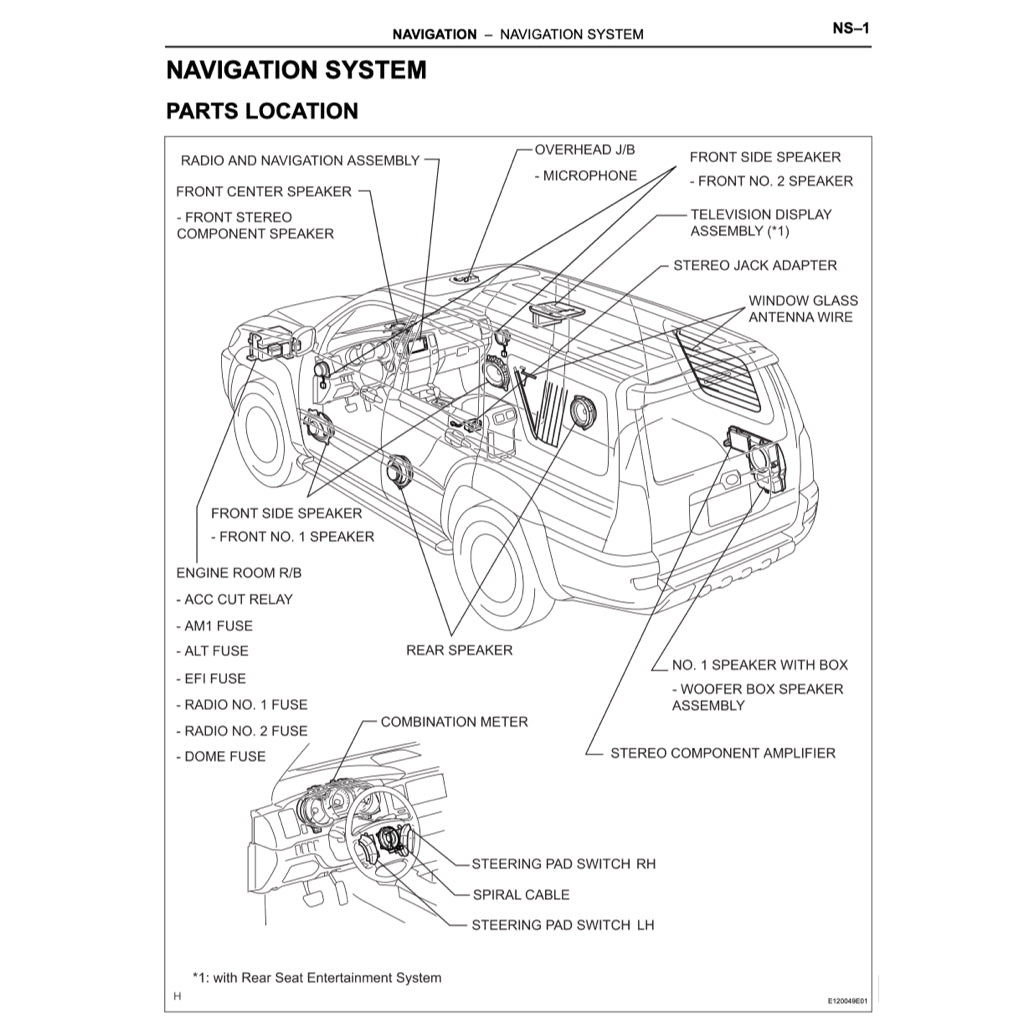 NAVIGATION – NAVIGATION SYSTEM NS–1

NAVIGATION SYSTEM

PARTS LOCATION

RADIO AND NAVIGATION ASSEMBLY

FRONT CENTER SPEAKER

- FRONT STEREO COMPONENT SPEAKER

OVERHEAD J/B

- MICROPHONE

FRONT SIDE SPEAKER

- FRONT NO. 2 SPEAKER

TELEVISION DISPLAY ASSEMBLY (*1)

STEREO JACK ADAPTER

WINDOW GLASS ANTENNA WIRE

FRONT SIDE SPEAKER

- FRONT NO. 1 SPEAKER

ENGINE ROOM R/B

- ACC CUT RELAY

- AM1 FUSE

- ALT FUSE

- EFI FUSE

- RADIO NO. 1 FUSE

- RADIO NO. 2 FUSE

- DOME FUSE

REAR SPEAKER

NO. 1 SPEAKER WITH BOX

- WOOFER BOX SPEAKER ASSEMBLY

STEREO COMPONENT AMPLIFIER

COMBINATION METER

STEERING PAD SWITCH RH

SPIRAL CABLE

STEERING PAD SWITCH LH

*1: with Rear Seat Entertainment System

H

E120049E01