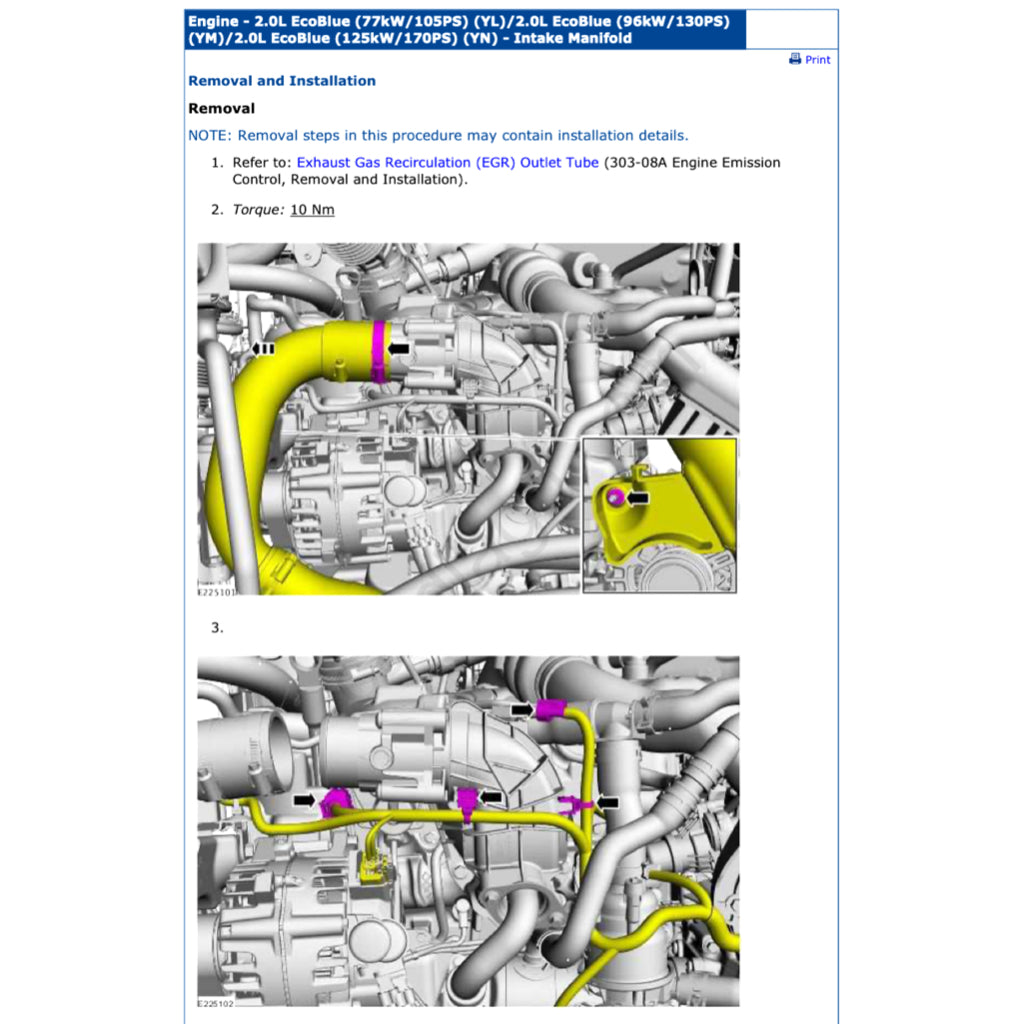 Engine - 2.0L EcoBlue (77kW/105PS) (YL)/2.0L EcoBlue (96kW/130PS) (YM)/2.0L EcoBlue (125kW/170PS) (YN) - Intake Manifold

Print

Removal and Installation

Removal

NOTE: Removal steps in this procedure may contain installation details.

1. Refer to: Exhaust Gas Recirculation (EGR) Outlet Tube (303-08A Engine Emission Control, Removal and Installation).

2. Torque: 10 Nm

E225101

3.

E225102