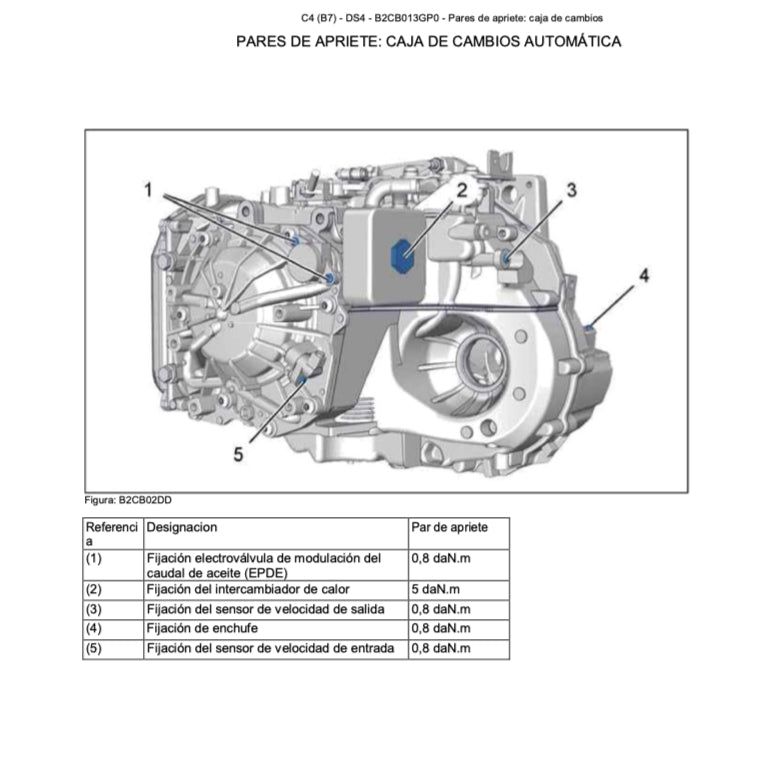 C4 (B7) - DS4 - B2CB013GP0 - Pares de apriete: caja de cambios

PARES DE APRIETE: CAJA DE CAMBIOS AUTOMÁTICA

1
2
3
4
5

Figura: B2CB02DD

| Referencia | Designacion | Par de apriete |
|---|---|---|
| (1) | Fijación electroválvula de modulación del caudal de aceite (EPDE) | 0,8 daN.m |
| (2) | Fijación del intercambiador de calor | 5 daN.m |
| (3) | Fijación del sensor de velocidad de salida | 0,8 daN.m |
| (4) | Fijación de enchufe | 0,8 daN.m |
| (5) | Fijación del sensor de velocidad de entrada | 0,8 daN.m |