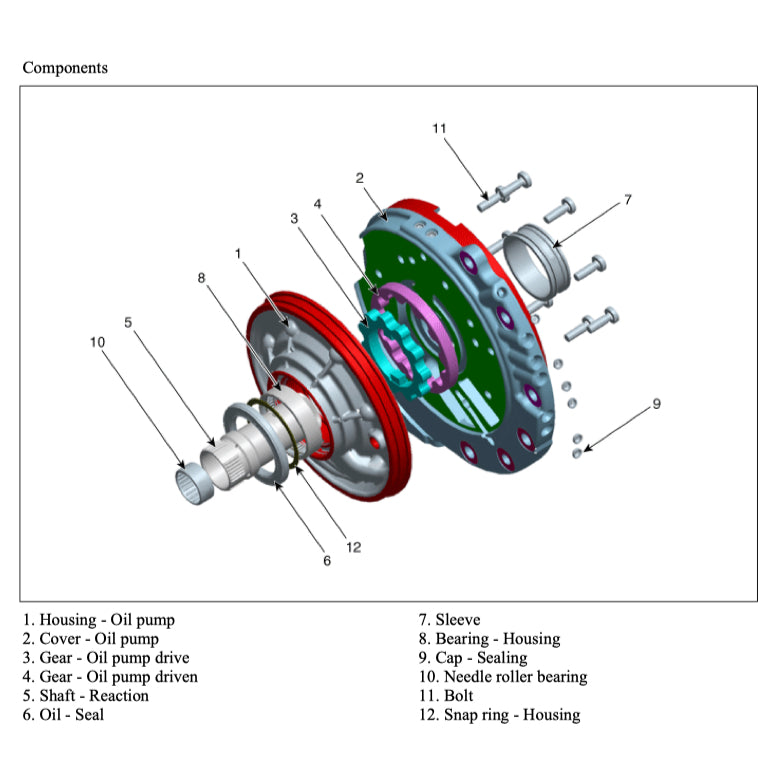 Components

11
2
7
4
3
1
8
5
10
9
12
6

1. Housing - Oil pump
2. Cover - Oil pump
3. Gear - Oil pump drive
4. Gear - Oil pump driven
5. Shaft - Reaction
6. Oil - Seal

7. Sleeve
8. Bearing - Housing
9. Cap - Sealing
10. Needle roller bearing
11. Bolt
12. Snap ring - Housing