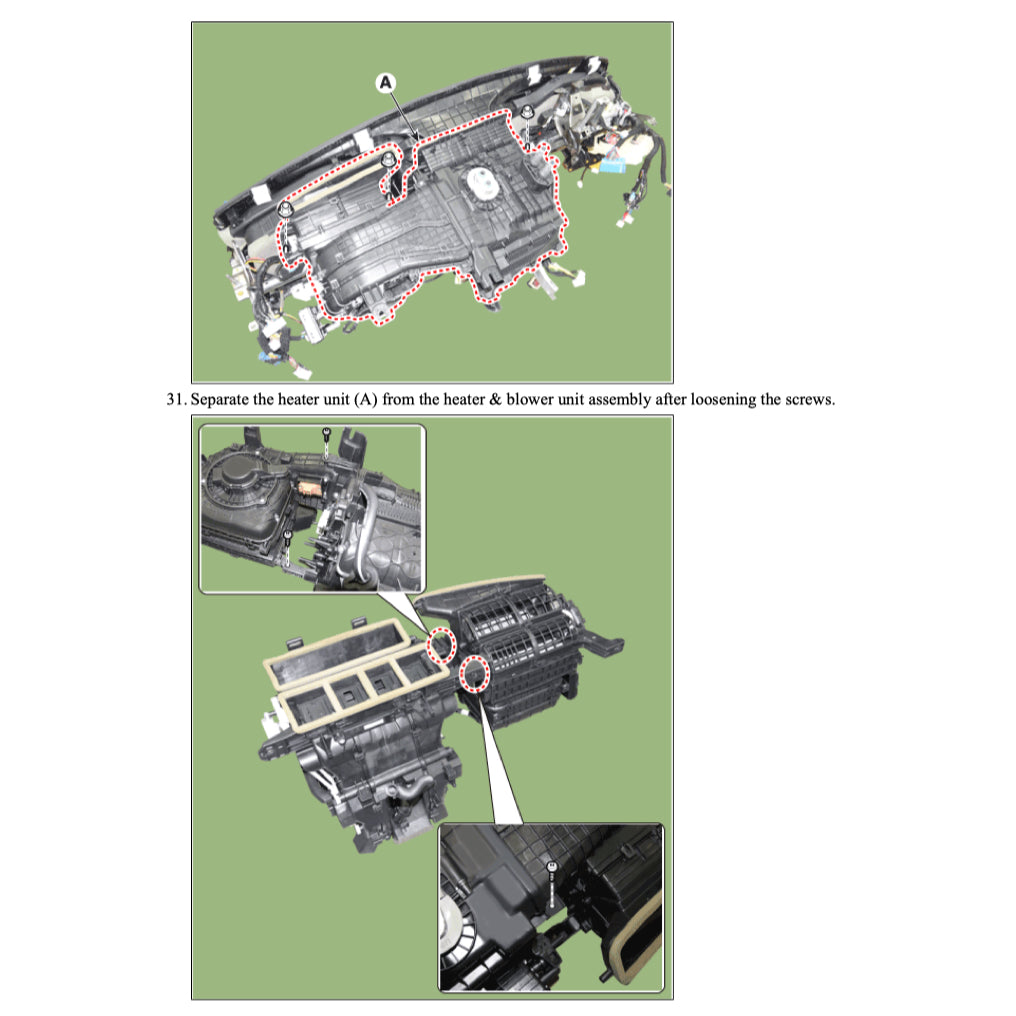 A

31. Separate the heater unit (A) from the heater & blower unit assembly after loosening the screws.