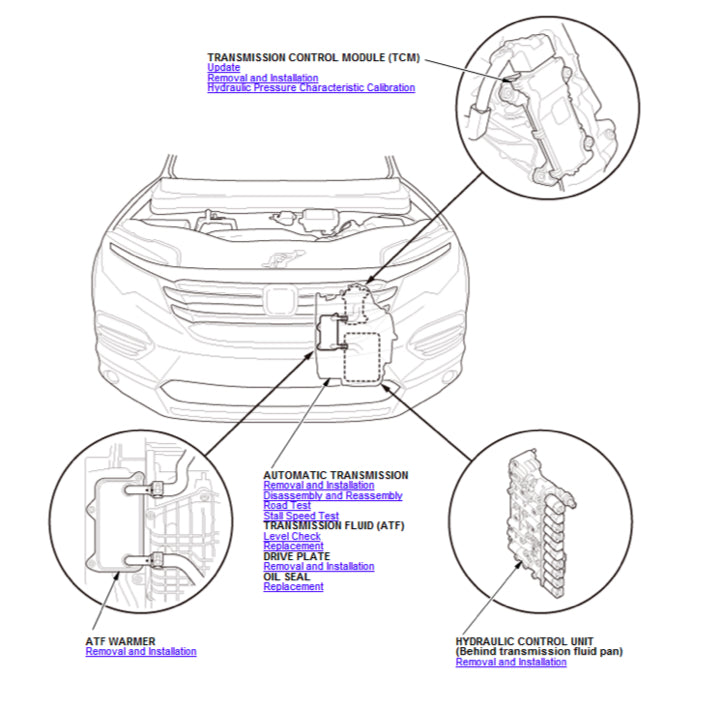 TRANSMISSION CONTROL MODULE (TCM)
Update
Removal and Installation
Hydraulic Pressure Characteristic Calibration

AUTOMATIC TRANSMISSION
Removal and Installation
Disassembly and Reassembly
Road Test
Stall Speed Test
TRANSMISSION FLUID (ATF)
Level Check
Replacement
DRIVE PLATE
Removal and Installation
OIL SEAL
Replacement

ATF WARMER
Removal and Installation

HYDRAULIC CONTROL UNIT
(Behind transmission fluid pan)
Removal and Installation