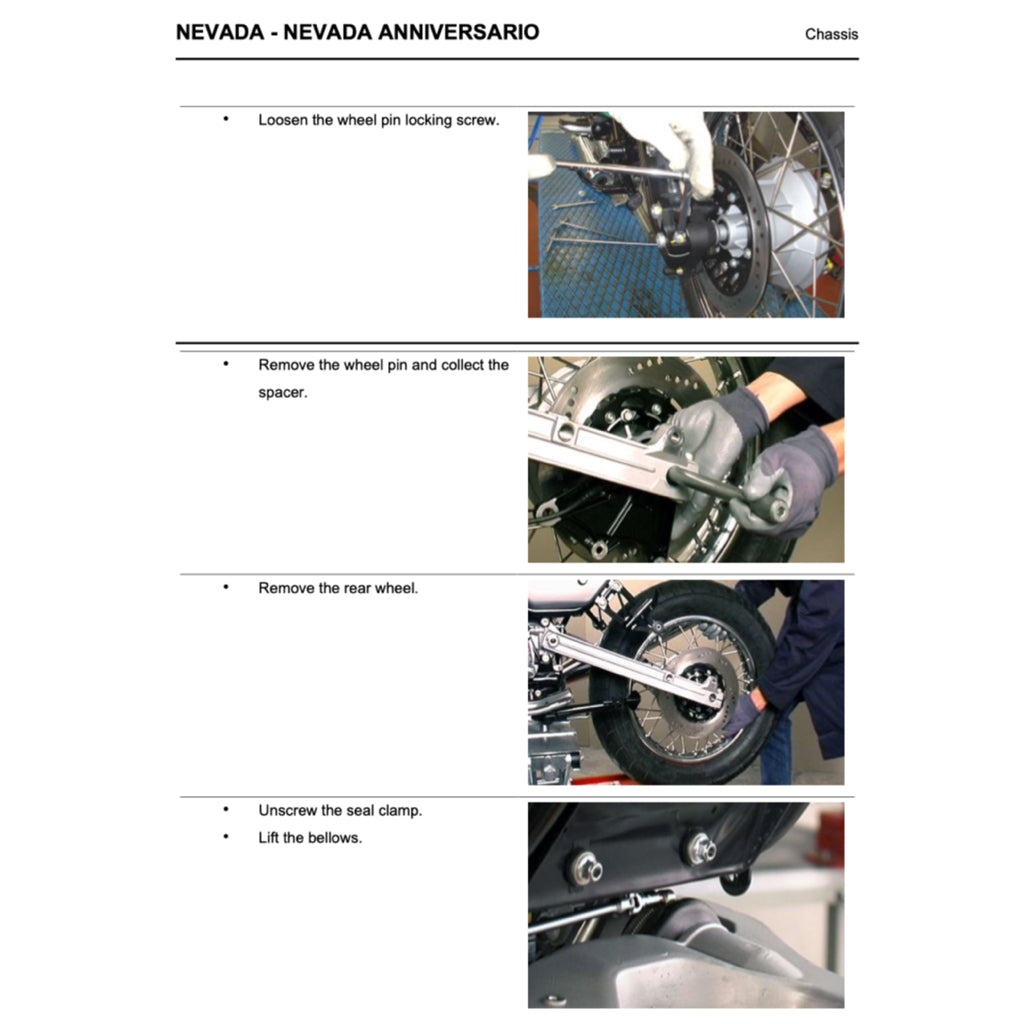 NEVADA - NEVADA ANNIVERSARIO

Chassis

• Loosen the wheel pin locking screw.

• Remove the wheel pin and collect the spacer.

• Remove the rear wheel.

• Unscrew the seal clamp.
• Lift the bellows.