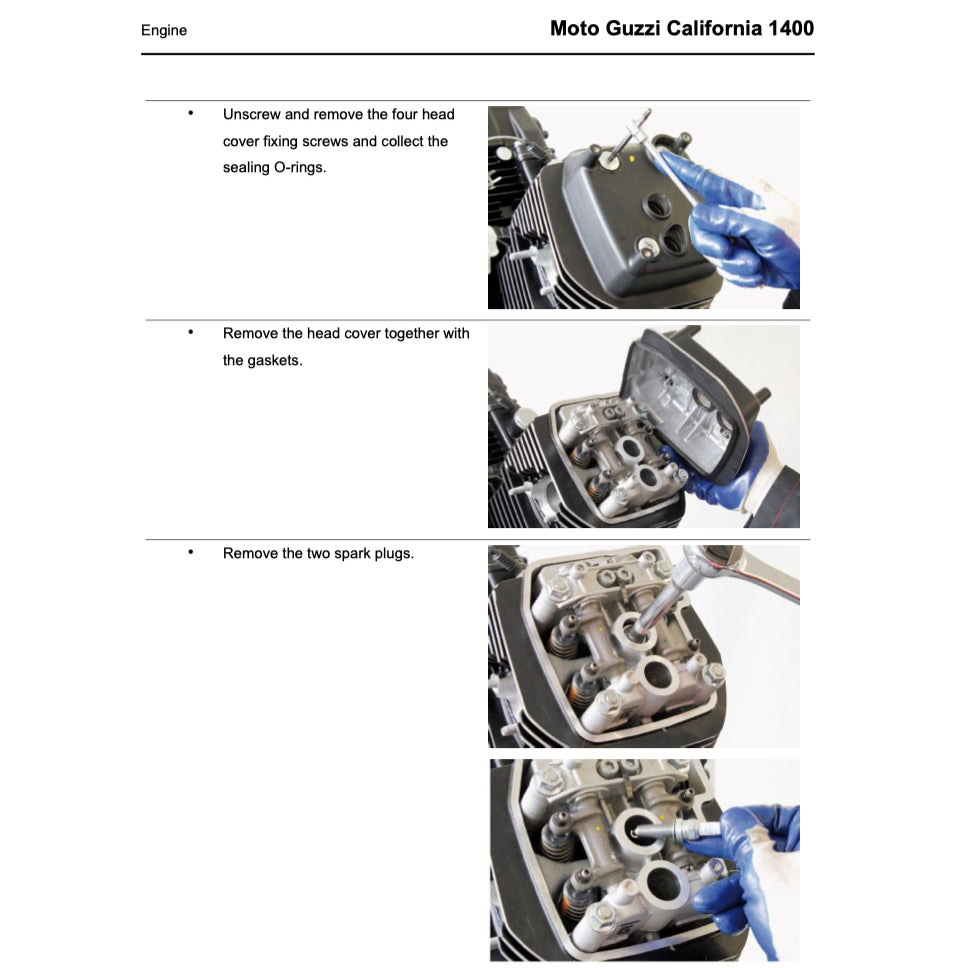 Engine

Moto Guzzi California 1400

• Unscrew and remove the four head cover fixing screws and collect the sealing O-rings.

• Remove the head cover together with the gaskets.

• Remove the two spark plugs.