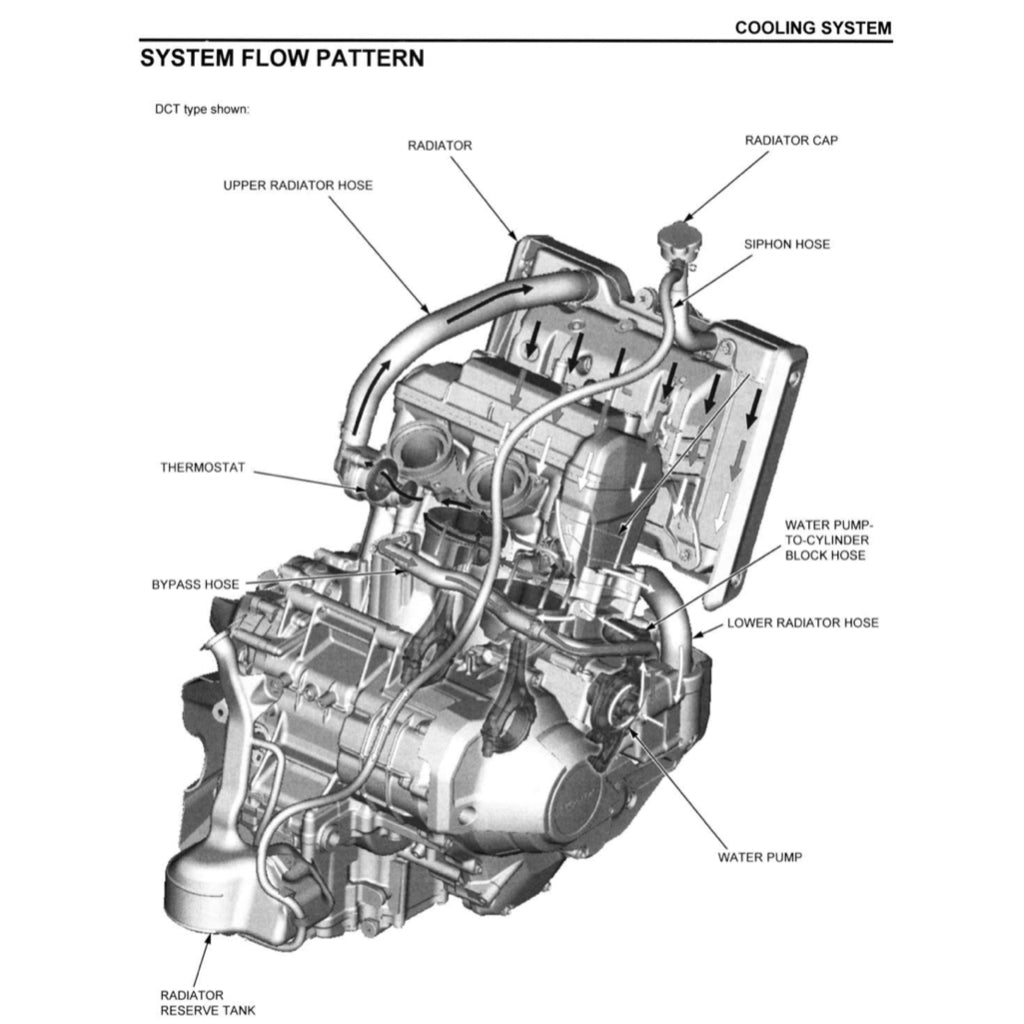 COOLING SYSTEM

SYSTEM FLOW PATTERN

DCT type shown:

RADIATOR

RADIATOR CAP

UPPER RADIATOR HOSE

SIPHON HOSE

THERMOSTAT

WATER PUMP-TO-CYLINDER BLOCK HOSE

BYPASS HOSE

LOWER RADIATOR HOSE

WATER PUMP

RADIATOR RESERVE TANK