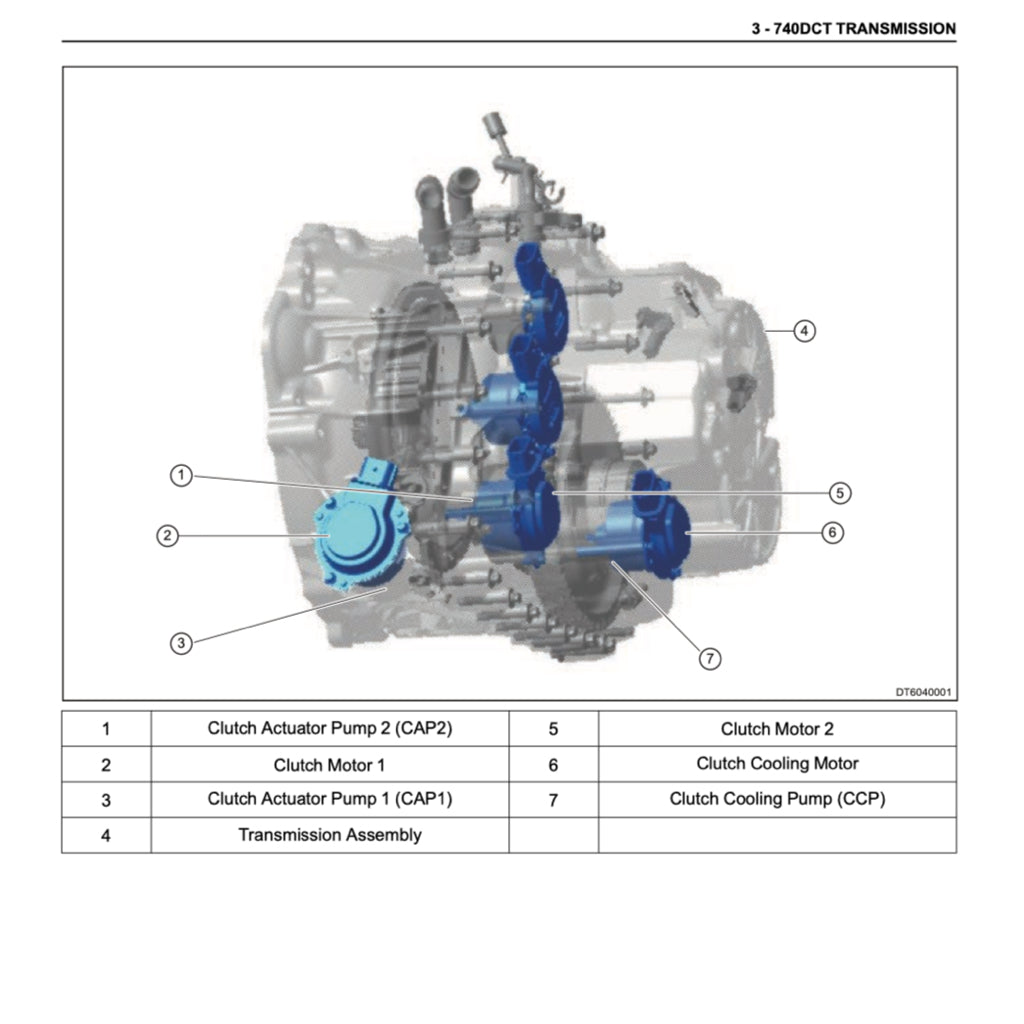 3 - 740DCT TRANSMISSION

1

2

3

4

5

6

7

DT6040001

| 1 | Clutch Actuator Pump 2 (CAP2) | 5 | Clutch Motor 2 |
|---|---|---|---|
| 2 | Clutch Motor 1 | 6 | Clutch Cooling Motor |
| 3 | Clutch Actuator Pump 1 (CAP1) | 7 | Clutch Cooling Pump (CCP) |
| 4 | Transmission Assembly | | |