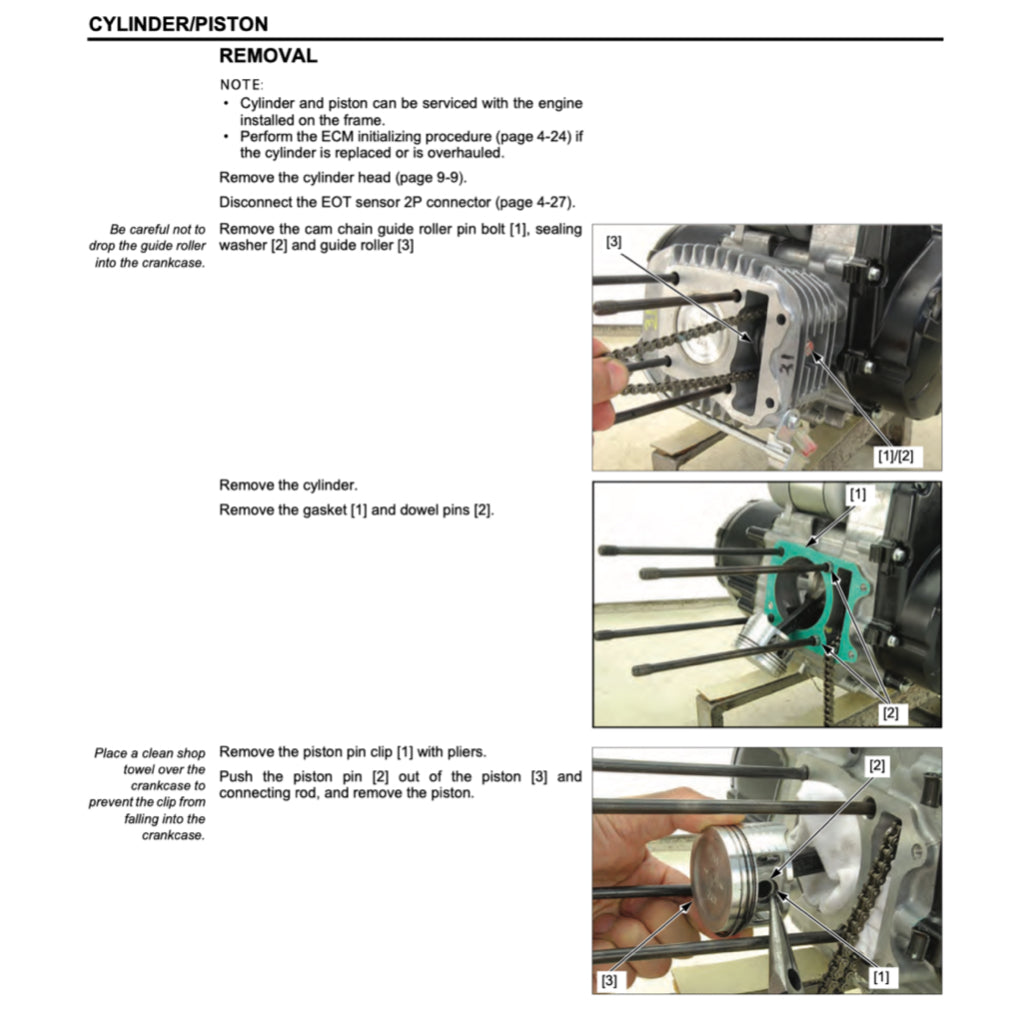 CYLINDER/PISTON

REMOVAL

NOTE:
• Cylinder and piston can be serviced with the engine installed on the frame.
• Perform the ECM initializing procedure (page 4-24) if the cylinder is replaced or is overhauled.

Remove the cylinder head (page 9-9).

Disconnect the EOT sensor 2P connector (page 4-27).

Be careful not to drop the guide roller into the crankcase.

Remove the cam chain guide roller pin bolt [1], sealing washer [2] and guide roller [3]

[3]

[1]/[2]

Remove the cylinder.

Remove the gasket [1] and dowel pins [2].

[1]

[2]

Place a clean shop towel over the crankcase to prevent the clip from falling into the crankcase.

Remove the piston pin clip [1] with pliers.

Push the piston pin [2] out of the piston [3] and connecting rod, and remove the piston.

[2]

[3]

[1]