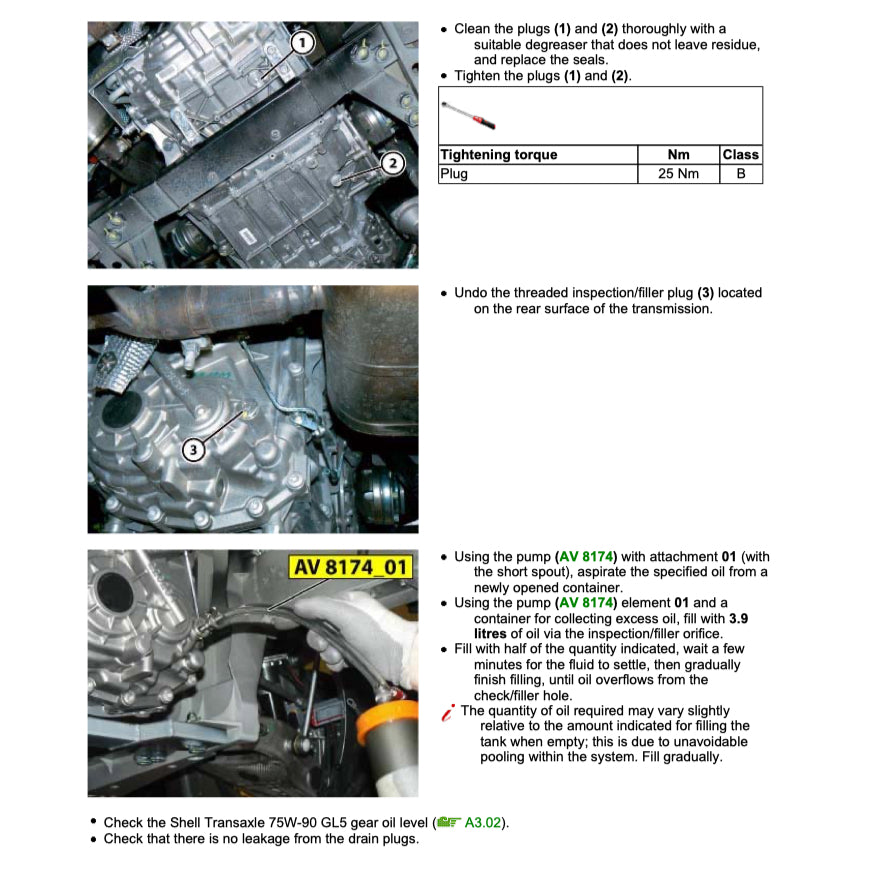 1

2

• Clean the plugs (1) and (2) thoroughly with a suitable degreaser that does not leave residue, and replace the seals.
• Tighten the plugs (1) and (2).

| Tightening torque | Nm | Class |
|---|---|---|
| Plug | 25 Nm | B |

3

• Undo the threaded inspection/filler plug (3) located on the rear surface of the transmission.

AV 8174_01

• Using the pump (AV 8174) with attachment 01 (with the short spout), aspirate the specified oil from a newly opened container.
• Using the pump (AV 8174) element 01 and a container for collecting excess oil, fill with 3.9 litres of oil via the inspection/filler orifice.
• Fill with half of the quantity indicated, wait a few minutes for the fluid to settle, then gradually finish filling, until oil overflows from the check/filler hole.
i The quantity of oil required may vary slightly relative to the amount indicated for filling the tank when empty; this is due to unavoidable pooling within the system. Fill gradually.

• Check the Shell Transaxle 75W-90 GL5 gear oil level (A3.02).
• Check that there is no leakage from the drain plugs.