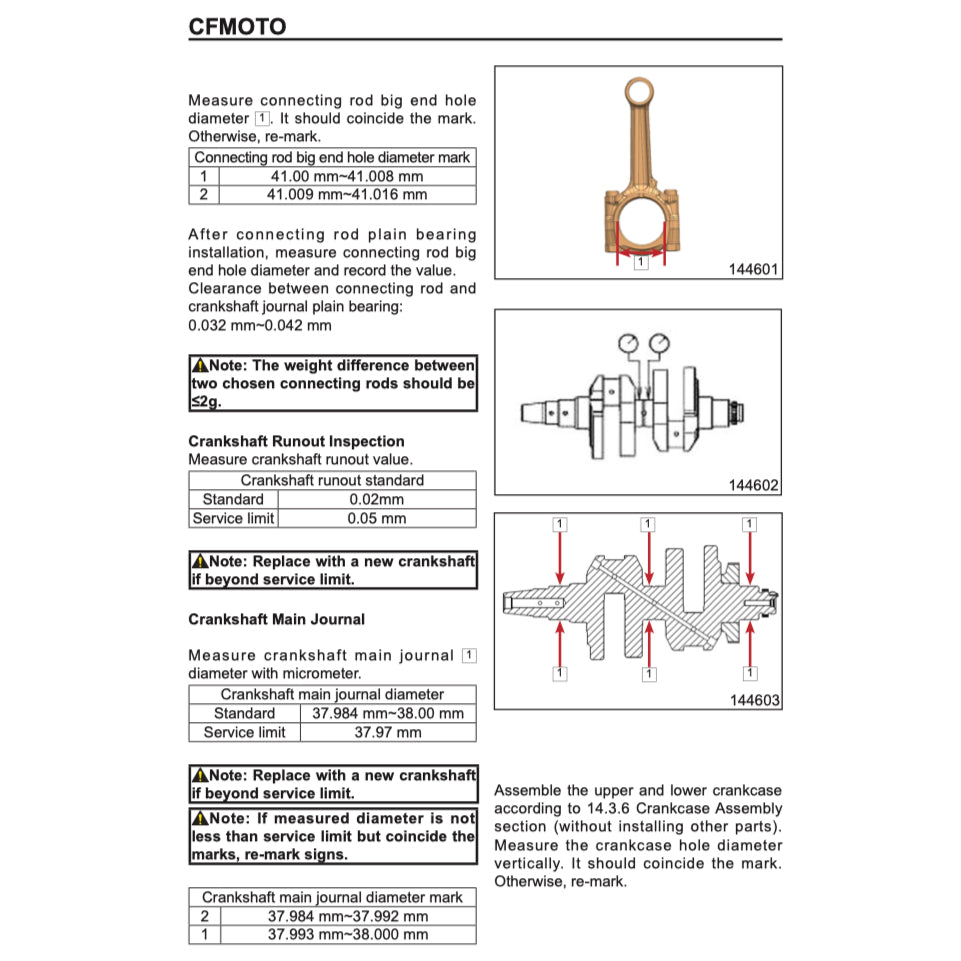 CFMOTO

Measure connecting rod big end hole diameter 1. It should coincide the mark. Otherwise, re-mark.

| Connecting rod big end hole diameter mark | |
|---|---|
| 1 | 41.00 mm~41.008 mm |
| 2 | 41.009 mm~41.016 mm |

After connecting rod plain bearing installation, measure connecting rod big end hole diameter and record the value. Clearance between connecting rod and crankshaft journal plain bearing: 0.032 mm~0.042 mm

Note: The weight difference between two chosen connecting rods should be ≤2g.

Crankshaft Runout Inspection
Measure crankshaft runout value.

| Crankshaft runout standard | |
|---|---|
| Standard | 0.02mm |
| Service limit | 0.05 mm |

Note: Replace with a new crankshaft if beyond service limit.

Crankshaft Main Journal

Measure crankshaft main journal 1 diameter with micrometer.

| Crankshaft main journal diameter | |
|---|---|
| Standard | 37.984 mm~38.00 mm |
| Service limit | 37.97 mm |

Note: Replace with a new crankshaft if beyond service limit.

Note: If measured diameter is not less than service limit but coincide the marks, re-mark signs.

| Crankshaft main journal diameter mark | |
|---|---|
| 2 | 37.984 mm~37.992 mm |
| 1 | 37.993 mm~38.000 mm |

1
144601

144602

1 1 1
1 1 1
144603

Assemble the upper and lower crankcase according to 14.3.6 Crankcase Assembly section (without installing other parts). Measure the crankcase hole diameter vertically. It should coincide the mark. Otherwise, re-mark.