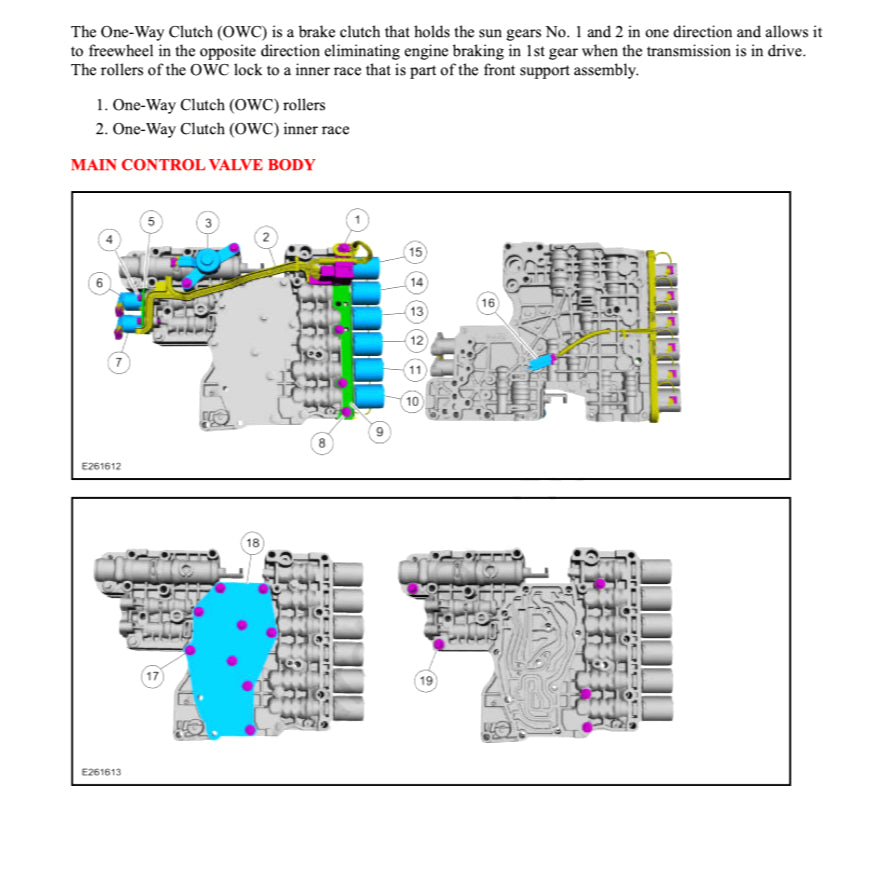 The One-Way Clutch (OWC) is a brake clutch that holds the sun gears No. 1 and 2 in one direction and allows it to freewheel in the opposite direction eliminating engine braking in 1st gear when the transmission is in drive. The rollers of the OWC lock to a inner race that is part of the front support assembly.

1. One-Way Clutch (OWC) rollers
2. One-Way Clutch (OWC) inner race

MAIN CONTROL VALVE BODY

5 3 1 4 2 15 6 14 13 16 12 7 11 10 9 8

E261612

18 17 19

E261613