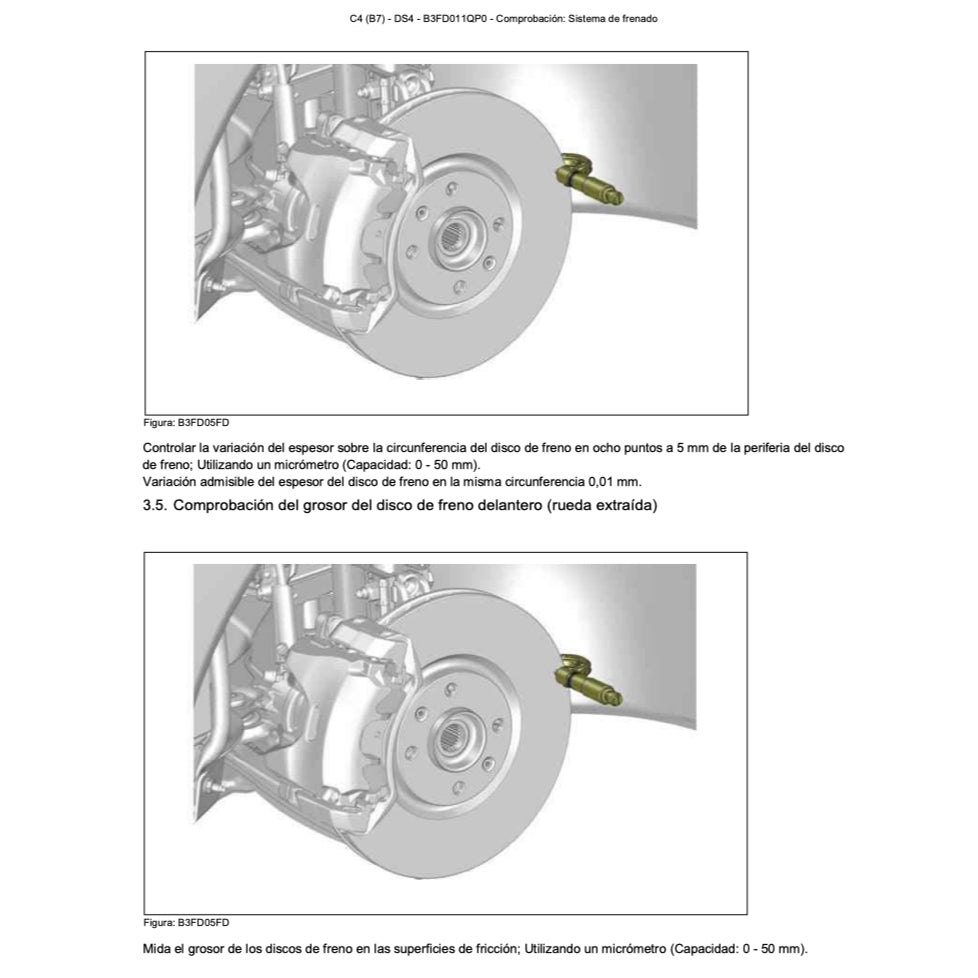 C4 (B7) - DS4 - B3FD011QP0 - Comprobación: Sistema de frenado

Figura: B3FD05FD

Controlar la variación del espesor sobre la circunferencia del disco de freno en ocho puntos a 5 mm de la periferia del disco de freno; Utilizando un micrómetro (Capacidad: 0 - 50 mm).
Variación admisible del espesor del disco de freno en la misma circunferencia 0,01 mm.

3.5. Comprobación del grosor del disco de freno delantero (rueda extraída)

Figura: B3FD05FD

Mida el grosor de los discos de freno en las superficies de fricción; Utilizando un micrómetro (Capacidad: 0 - 50 mm).