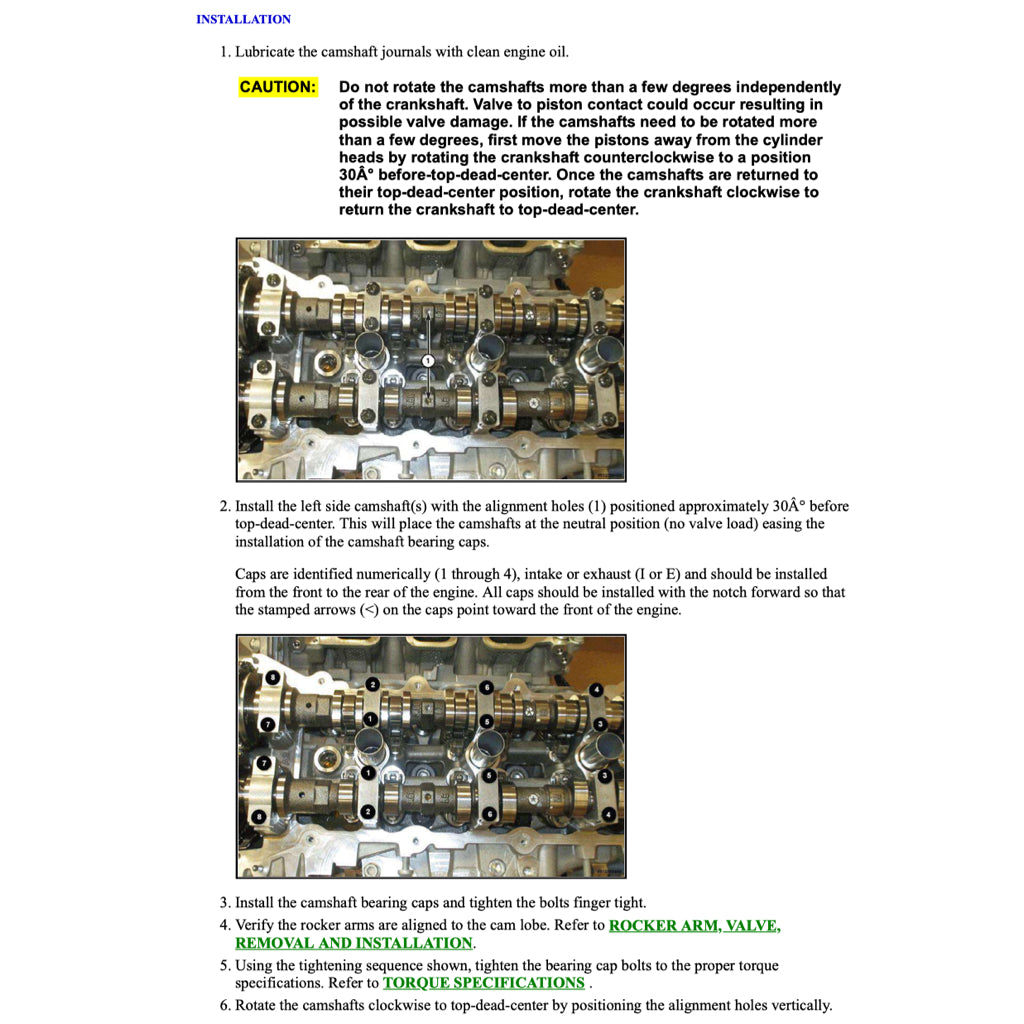 INSTALLATION

1. Lubricate the camshaft journals with clean engine oil.

CAUTION: Do not rotate the camshafts more than a few degrees independently of the crankshaft. Valve to piston contact could occur resulting in possible valve damage. If the camshafts need to be rotated more than a few degrees, first move the pistons away from the cylinder heads by rotating the crankshaft counterclockwise to a position 30Â° before-top-dead-center. Once the camshafts are returned to their top-dead-center position, rotate the crankshaft clockwise to return the crankshaft to top-dead-center.

1

2. Install the left side camshaft(s) with the alignment holes (1) positioned approximately 30Â° before top-dead-center. This will place the camshafts at the neutral position (no valve load) easing the installation of the camshaft bearing caps.

Caps are identified numerically (1 through 4), intake or exhaust (I or E) and should be installed from the front to the rear of the engine. All caps should be installed with the notch forward so that the stamped arrows (<) on the caps point toward the front of the engine.

8 2 6 4 7 1 5 3 7 1 5 3 8 2 6 4

3. Install the camshaft bearing caps and tighten the bolts finger tight.
4. Verify the rocker arms are aligned to the cam lobe. Refer to ROCKER ARM, VALVE, REMOVAL AND INSTALLATION.
5. Using the tightening sequence shown, tighten the bearing cap bolts to the proper torque specifications. Refer to TORQUE SPECIFICATIONS .
6. Rotate the camshafts clockwise to top-dead-center by positioning the alignment holes vertically.