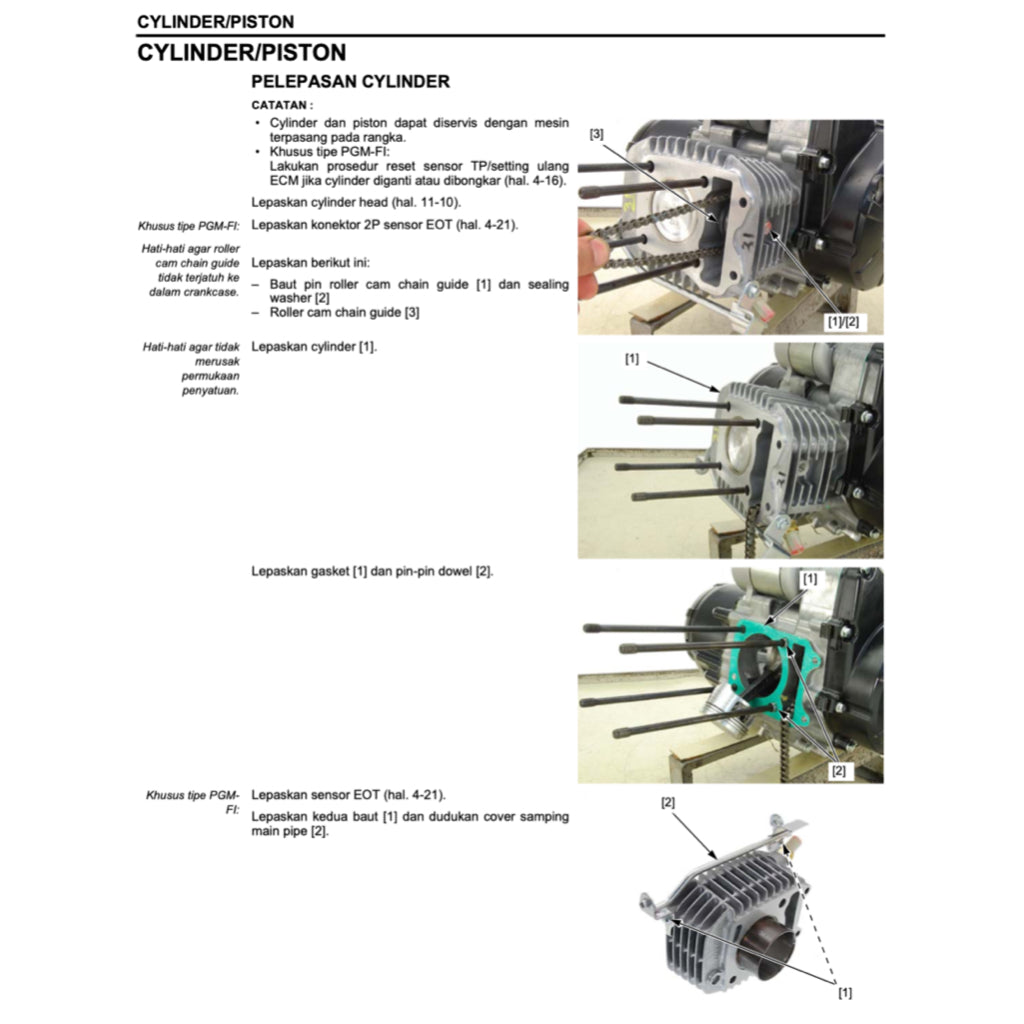 CYLINDER/PISTON

CYLINDER/PISTON

PELEPASAN CYLINDER

CATATAN :

• Cylinder dan piston dapat diservis dengan mesin terpasang pada rangka.
• Khusus tipe PGM-FI: Lakukan prosedur reset sensor TP/setting ulang ECM jika cylinder diganti atau dibongkar (hal. 4-16).

Lepaskan cylinder head (hal. 11-10).

Khusus tipe PGM-FI: Lepaskan konektor 2P sensor EOT (hal. 4-21).

Hati-hati agar roller cam chain guide tidak terjatuh ke dalam crankcase.

Lepaskan berikut ini:
– Baut pin roller cam chain guide [1] dan sealing washer [2]
– Roller cam chain guide [3]

[3]

[1]/[2]

Hati-hati agar tidak merusak permukaan penyatuan.

Lepaskan cylinder [1].

[1]

Lepaskan gasket [1] dan pin-pin dowel [2].

[1]

[2]

Khusus tipe PGM-FI: Lepaskan sensor EOT (hal. 4-21).

Lepaskan kedua baut [1] dan dudukan cover samping main pipe [2].

[2]

[1]