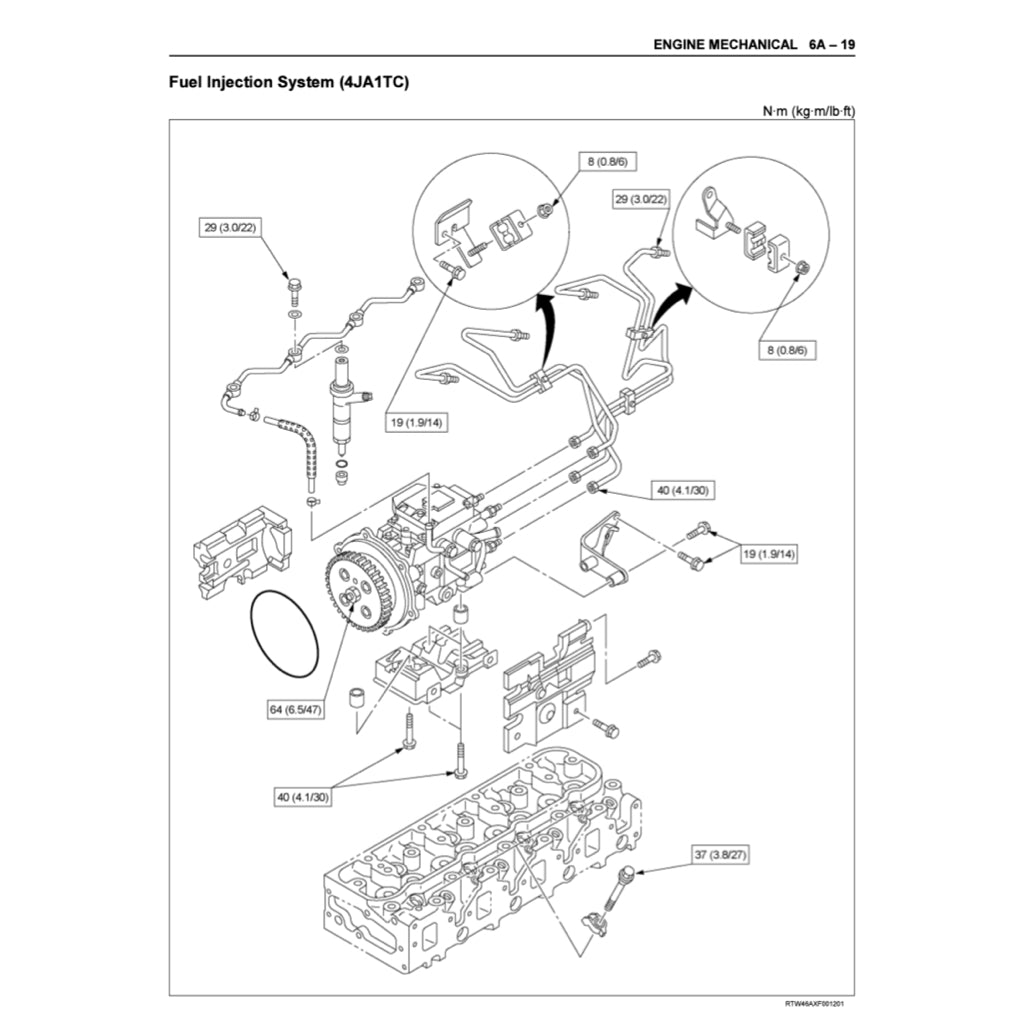 ENGINE MECHANICAL 6A – 19

Fuel Injection System (4JA1TC)

N·m (kg·m/lb·ft)

8 (0.8/6)

29 (3.0/22)

29 (3.0/22)

8 (0.8/6)

19 (1.9/14)

40 (4.1/30)

19 (1.9/14)

64 (6.5/47)

40 (4.1/30)

37 (3.8/27)

RTW46AXF001201