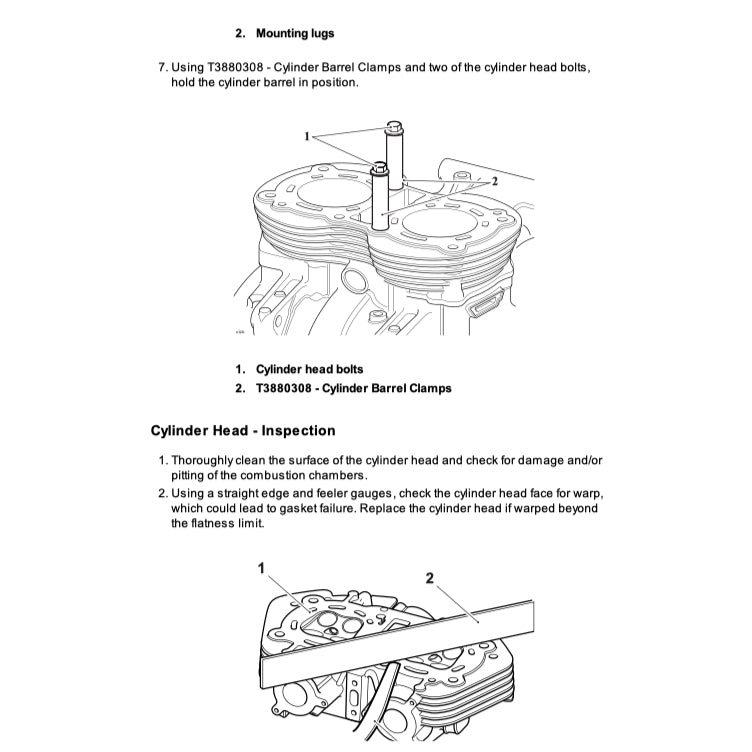 2. Mounting lugs

7. Using T3880308 - Cylinder Barrel Clamps and two of the cylinder head bolts, hold the cylinder barrel in position.

1

2

1. Cylinder head bolts
2. T3880308 - Cylinder Barrel Clamps

Cylinder Head - Inspection

1. Thoroughly clean the surface of the cylinder head and check for damage and/or pitting of the combustion chambers.
2. Using a straight edge and feeler gauges, check the cylinder head face for warp, which could lead to gasket failure. Replace the cylinder head if warped beyond the flatness limit.

1

2