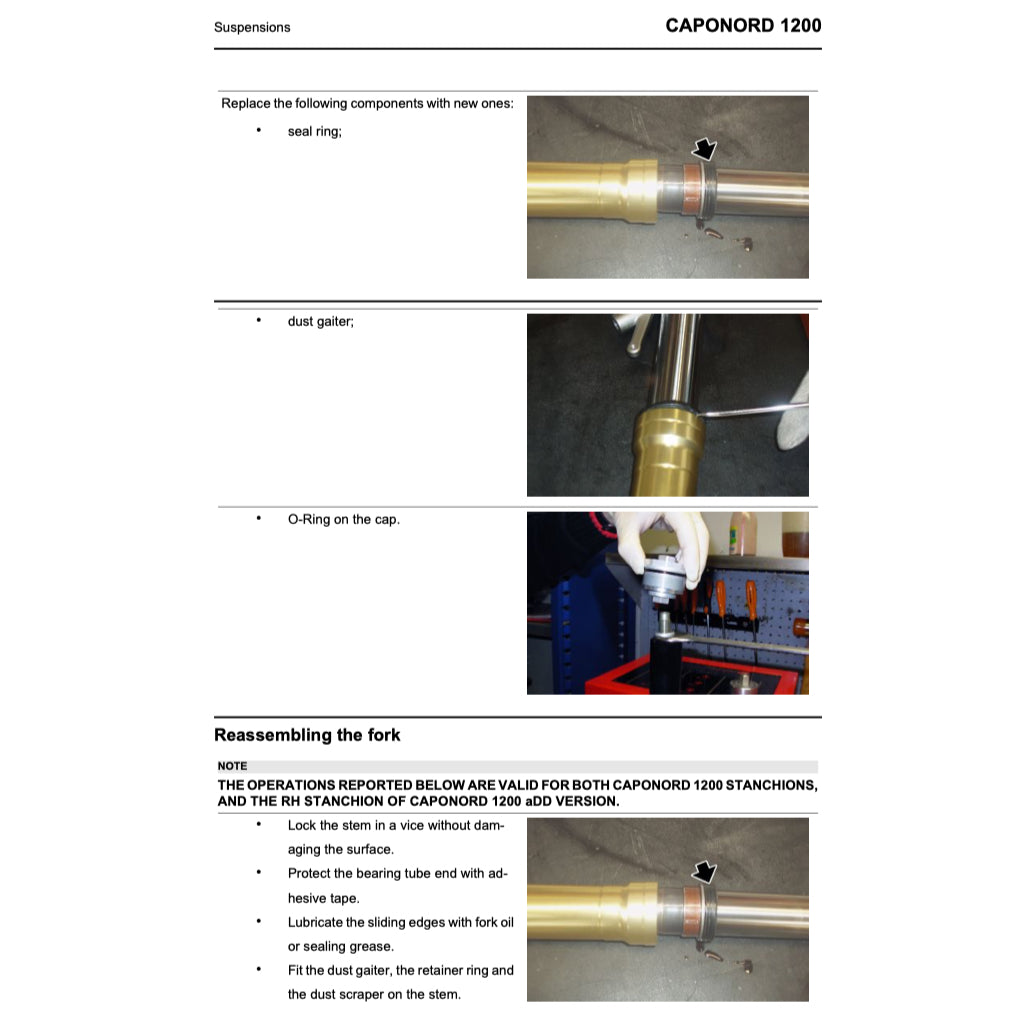 Suspensions

CAPONORD 1200

Replace the following components with new ones:

• seal ring;

• dust gaiter;

• O-Ring on the cap.

Reassembling the fork

NOTE

THE OPERATIONS REPORTED BELOW ARE VALID FOR BOTH CAPONORD 1200 STANCHIONS, AND THE RH STANCHION OF CAPONORD 1200 aDD VERSION.

• Lock the stem in a vice without damaging the surface.

• Protect the bearing tube end with adhesive tape.

• Lubricate the sliding edges with fork oil or sealing grease.

• Fit the dust gaiter, the retainer ring and the dust scraper on the stem.