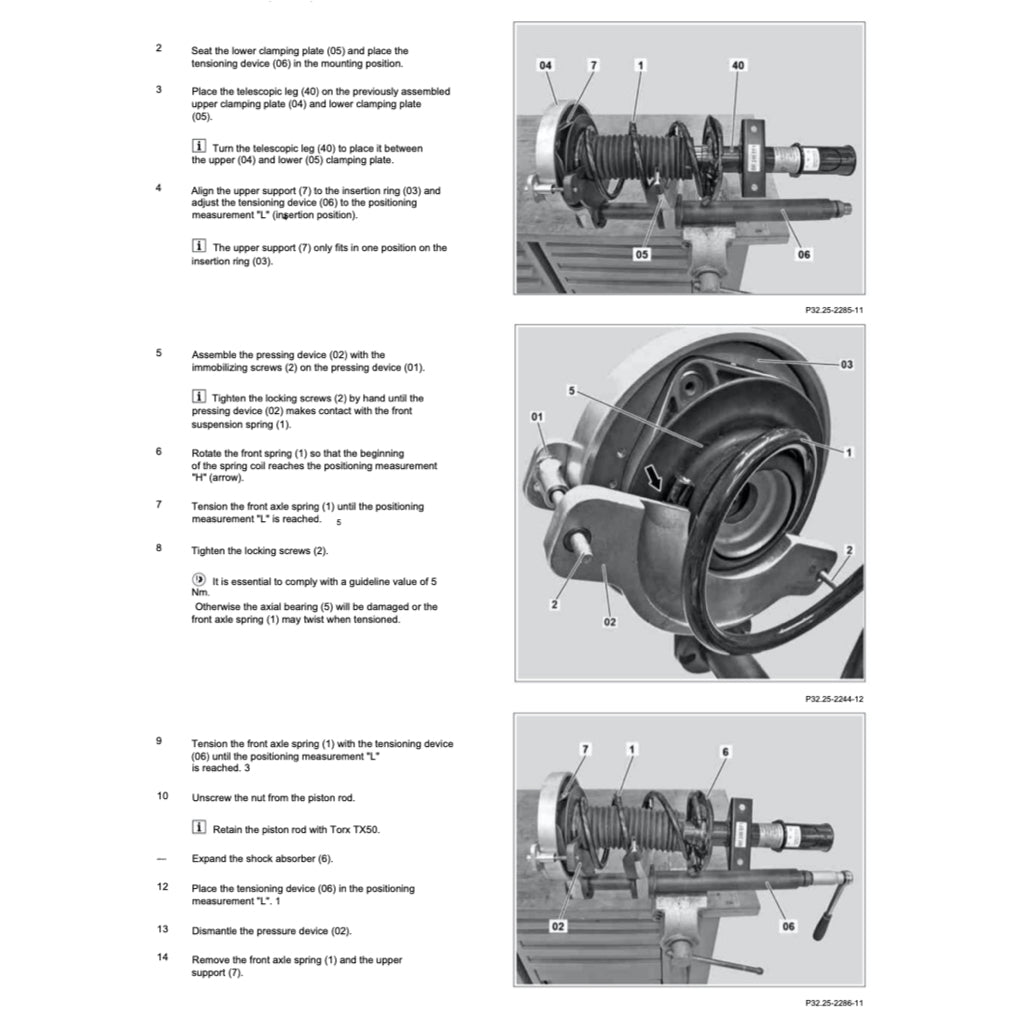 2 Seat the lower clamping plate (05) and place the tensioning device (06) in the mounting position.

3 Place the telescopic leg (40) on the previously assembled upper clamping plate (04) and lower clamping plate (05).

i Turn the telescopic leg (40) to place it between the upper (04) and lower (05) clamping plate.

4 Align the upper support (7) to the insertion ring (03) and adjust the tensioning device (06) to the positioning measurement "L" (insertion position).

i The upper support (7) only fits in one position on the insertion ring (03).

04 7 1 40

05 06

P32.25-2285-11

5 Assemble the pressing device (02) with the immobilizing screws (2) on the pressing device (01).

i Tighten the locking screws (2) by hand until the pressing device (02) makes contact with the front suspension spring (1).

6 Rotate the front spring (1) so that the beginning of the spring coil reaches the positioning measurement "H" (arrow).

7 Tension the front axle spring (1) until the positioning measurement "L" is reached. 5

8 Tighten the locking screws (2).

It is essential to comply with a guideline value of 5 Nm.
Otherwise the axial bearing (5) will be damaged or the front axle spring (1) may twist when tensioned.

03 5 01 1 2 2 02

P32.25-2244-12

9 Tension the front axle spring (1) with the tensioning device (06) until the positioning measurement "L" is reached. 3

10 Unscrew the nut from the piston rod.

i Retain the piston rod with Torx TX50.

— Expand the shock absorber (6).

12 Place the tensioning device (06) in the positioning measurement "L". 1

13 Dismantle the pressure device (02).

14 Remove the front axle spring (1) and the upper support (7).

7 1 6

02 06

P32.25-2286-11