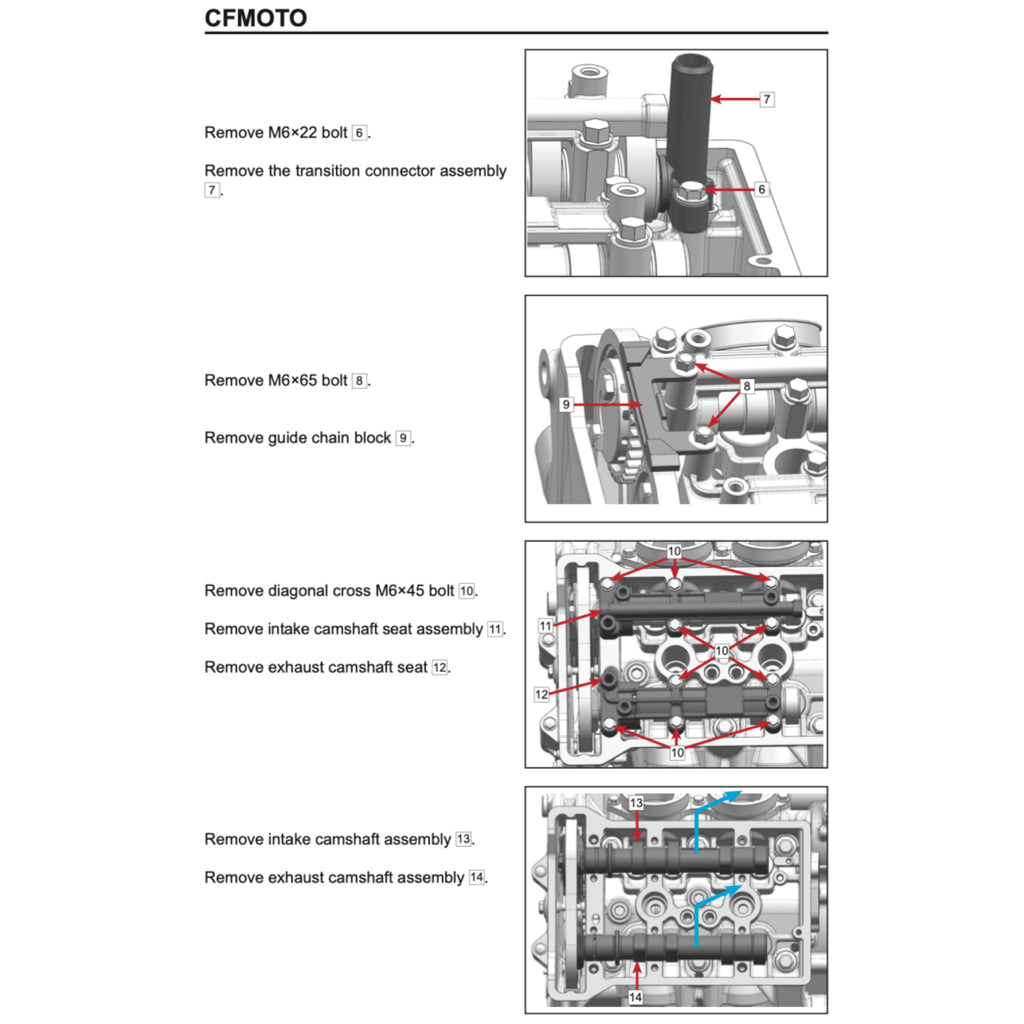 CFMOTO

Remove M6×22 bolt 6.

Remove the transition connector assembly 7.

7

6

Remove M6×65 bolt 8.

Remove guide chain block 9.

8

9

Remove diagonal cross M6×45 bolt 10.

Remove intake camshaft seat assembly 11.

Remove exhaust camshaft seat 12.

10

11

10

12

10

Remove intake camshaft assembly 13.

Remove exhaust camshaft assembly 14.

13

14