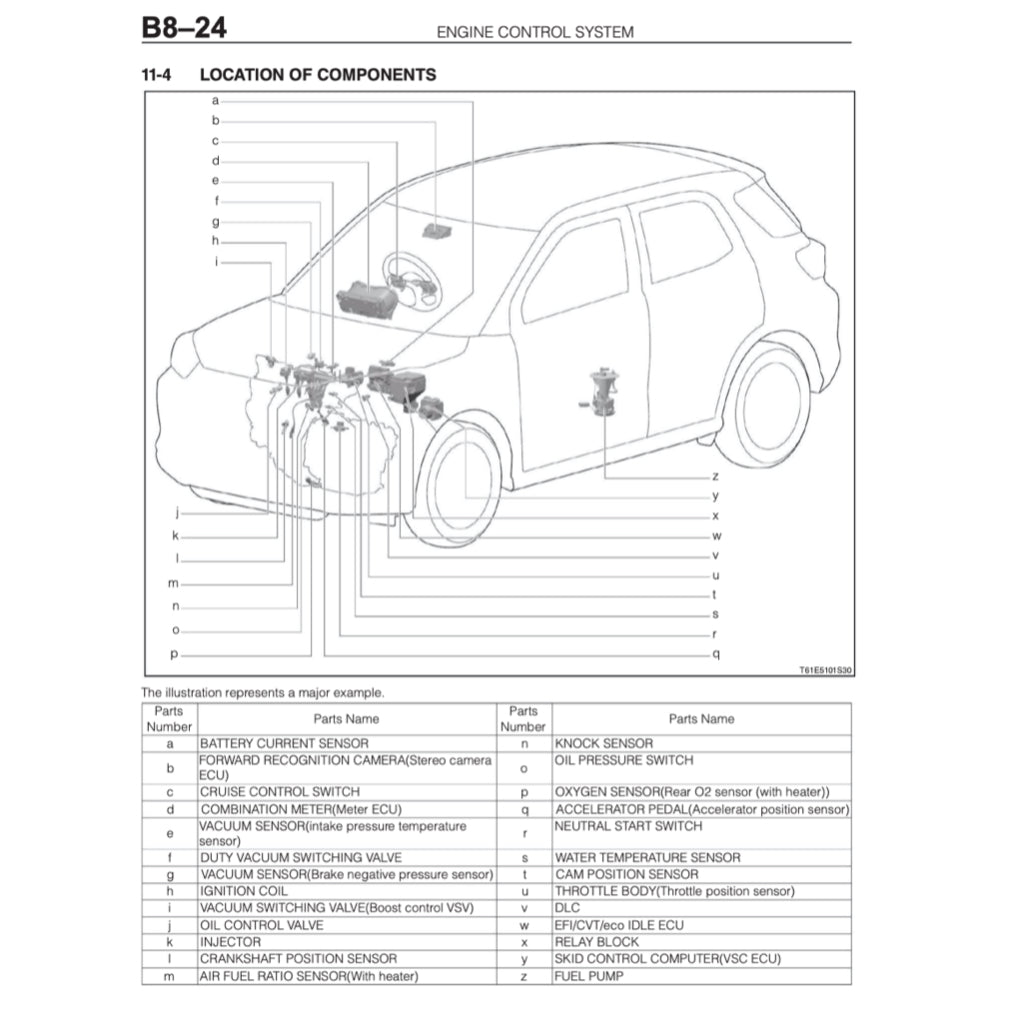 B8–24 ENGINE CONTROL SYSTEM

11-4 LOCATION OF COMPONENTS

a
b
c
d
e
f
g
h
i
j
k
l
m
n
o
p

z
y
x
w
v
u
t
s
r
q

T61E5101S30

The illustration represents a major example.

| Parts Number | Parts Name | Parts Number | Parts Name |
|---|---|---|---|
| a | BATTERY CURRENT SENSOR | n | KNOCK SENSOR |
| b | FORWARD RECOGNITION CAMERA(Stereo camera ECU) | o | OIL PRESSURE SWITCH |
| c | CRUISE CONTROL SWITCH | p | OXYGEN SENSOR(Rear O2 sensor (with heater)) |
| d | COMBINATION METER(Meter ECU) | q | ACCELERATOR PEDAL(Accelerator position sensor) |
| e | VACUUM SENSOR(intake pressure temperature sensor) | r | NEUTRAL START SWITCH |
| f | DUTY VACUUM SWITCHING VALVE | s | WATER TEMPERATURE SENSOR |
| g | VACUUM SENSOR(Brake negative pressure sensor) | t | CAM POSITION SENSOR |
| h | IGNITION COIL | u | THROTTLE BODY(Throttle position sensor) |
| i | VACUUM SWITCHING VALVE(Boost control VSV) | v | DLC |
| j | OIL CONTROL VALVE | w | EFI/CVT/eco IDLE ECU |
| k | INJECTOR | x | RELAY BLOCK |
| l | CRANKSHAFT POSITION SENSOR | y | SKID CONTROL COMPUTER(VSC ECU) |
| m | AIR FUEL RATIO SENSOR(With heater) | z | FUEL PUMP |