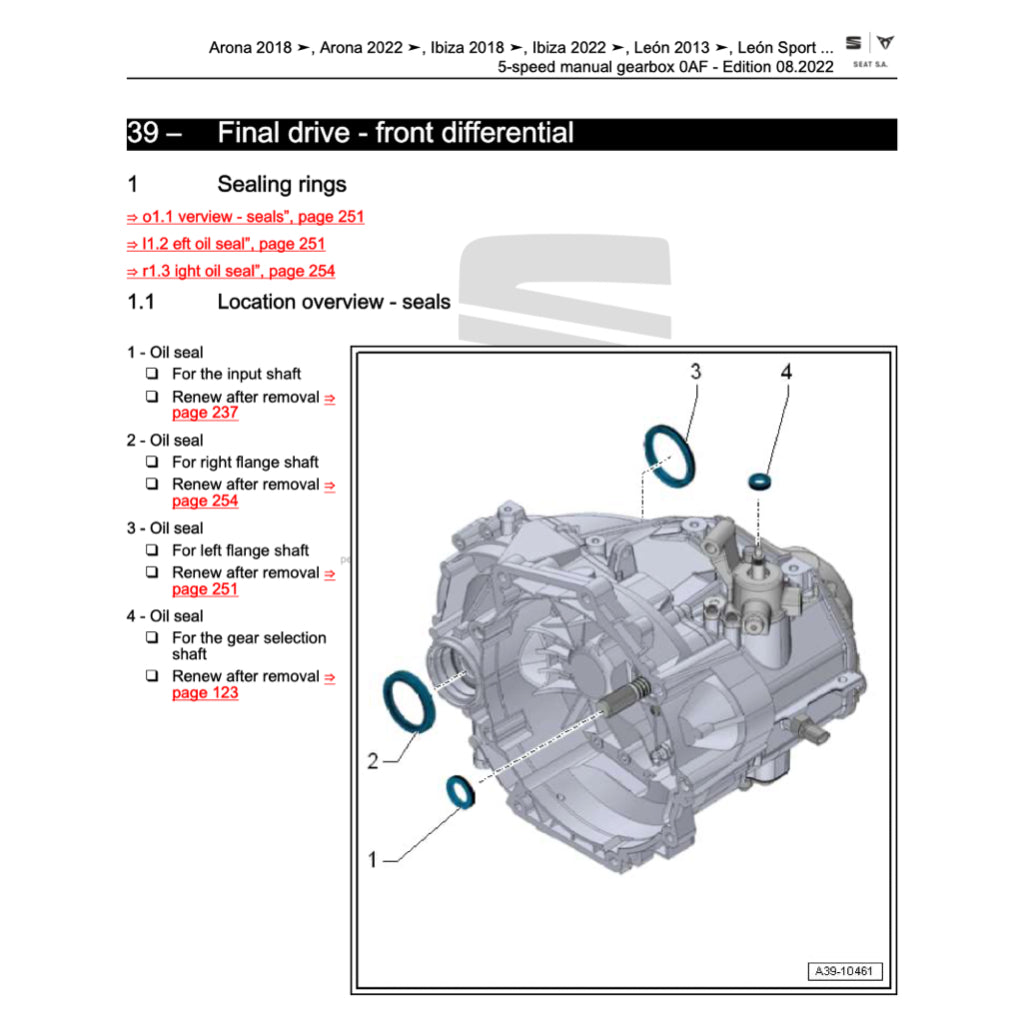 Arona 2018 ➤, Arona 2022 ➤, Ibiza 2018 ➤, Ibiza 2022 ➤, León 2013 ➤, León Sport ...
5-speed manual gearbox 0AF - Edition 08.2022

SEAT S.A.

39 – Final drive - front differential

1 Sealing rings

⇒ o1.1 verview - seals", page 251

⇒ l1.2 eft oil seal", page 251

⇒ r1.3 ight oil seal", page 254

1.1 Location overview - seals

1 - Oil seal
❑ For the input shaft
❑ Renew after removal ⇒ page 237

2 - Oil seal
❑ For right flange shaft
❑ Renew after removal ⇒ page 254

3 - Oil seal
❑ For left flange shaft
❑ Renew after removal ⇒ page 251

4 - Oil seal
❑ For the gear selection shaft
❑ Renew after removal ⇒ page 123

3
4
2
1
A39-10461