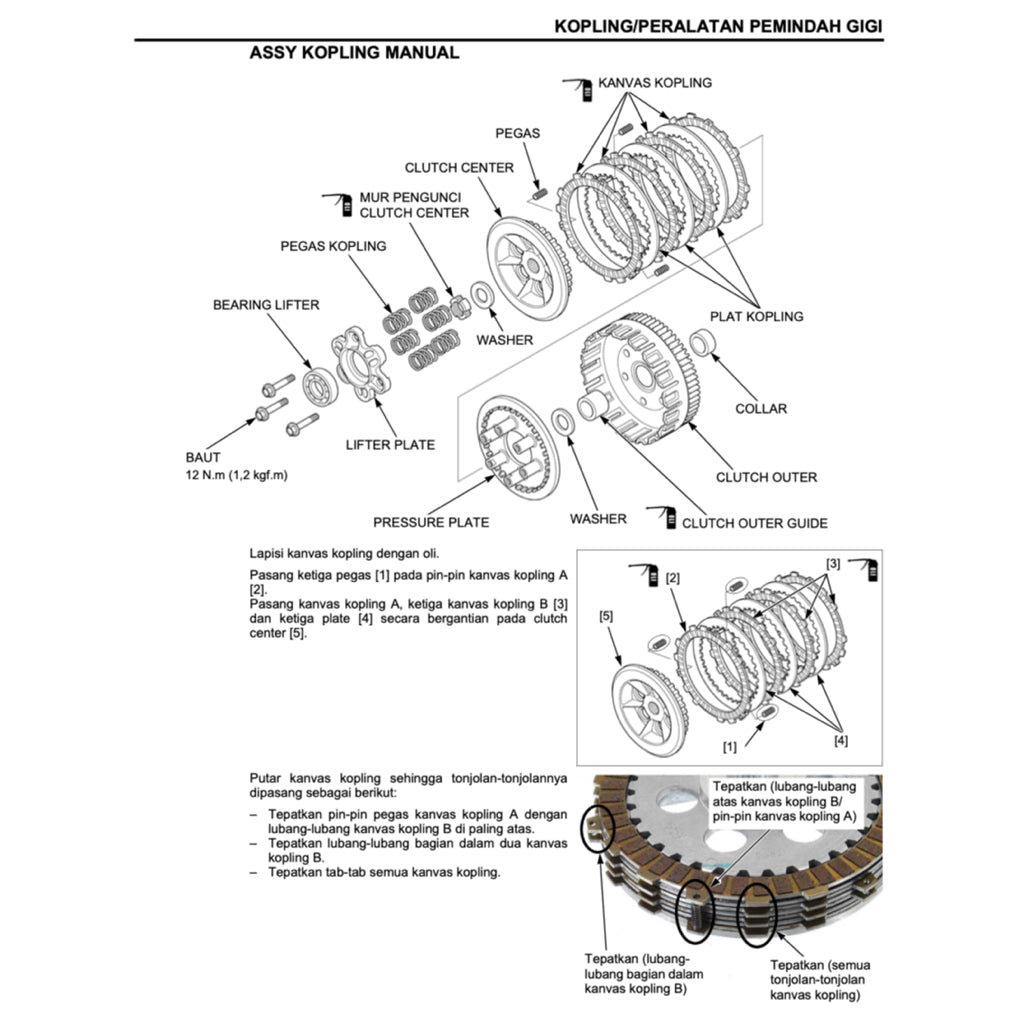 KOPLING/PERALATAN PEMINDAH GIGI

ASSY KOPLING MANUAL

KANVAS KOPLING

PEGAS

CLUTCH CENTER

MUR PENGUNCI CLUTCH CENTER

PEGAS KOPLING

BEARING LIFTER

WASHER

PLAT KOPLING

COLLAR

BAUT
12 N.m (1,2 kgf.m)

LIFTER PLATE

CLUTCH OUTER

PRESSURE PLATE

WASHER

CLUTCH OUTER GUIDE

Lapisi kanvas kopling dengan oli.

Pasang ketiga pegas [1] pada pin-pin kanvas kopling A [2].
Pasang kanvas kopling A, ketiga kanvas kopling B [3] dan ketiga plate [4] secara bergantian pada clutch center [5].

[2]
[3]
[5]
[1]
[4]

Putar kanvas kopling sehingga tonjolan-tonjolannya dipasang sebagai berikut:

– Tepatkan pin-pin pegas kanvas kopling A dengan lubang-lubang kanvas kopling B di paling atas.
– Tepatkan lubang-lubang bagian dalam dua kanvas kopling B.
– Tepatkan tab-tab semua kanvas kopling.

Tepatkan (lubang-lubang atas kanvas kopling B/ pin-pin kanvas kopling A)

Tepatkan (lubang-lubang bagian dalam kanvas kopling B)

Tepatkan (semua tonjolan-tonjolan kanvas kopling)