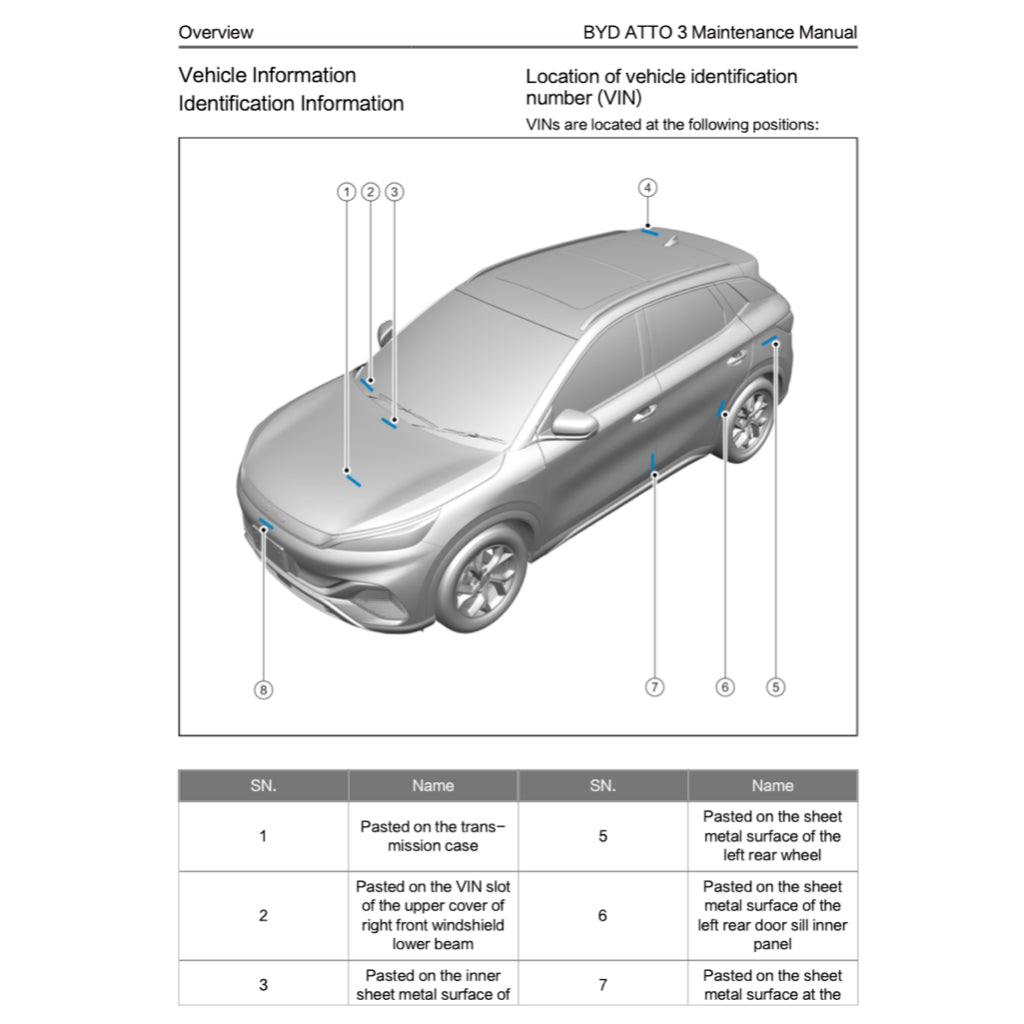 Overview

BYD ATTO 3 Maintenance Manual

Vehicle Information
Identification Information

Location of vehicle identification number (VIN)

VINs are located at the following positions:

1 2 3 4

8 7 6 5

| SN. | Name | SN. | Name |
|---|---|---|---|
| 1 | Pasted on the transmission case | 5 | Pasted on the sheet metal surface of the left rear wheel |
| 2 | Pasted on the VIN slot of the upper cover of right front windshield lower beam | 6 | Pasted on the sheet metal surface of the left rear door sill inner panel |
| 3 | Pasted on the inner sheet metal surface of | 7 | Pasted on the sheet metal surface at the |