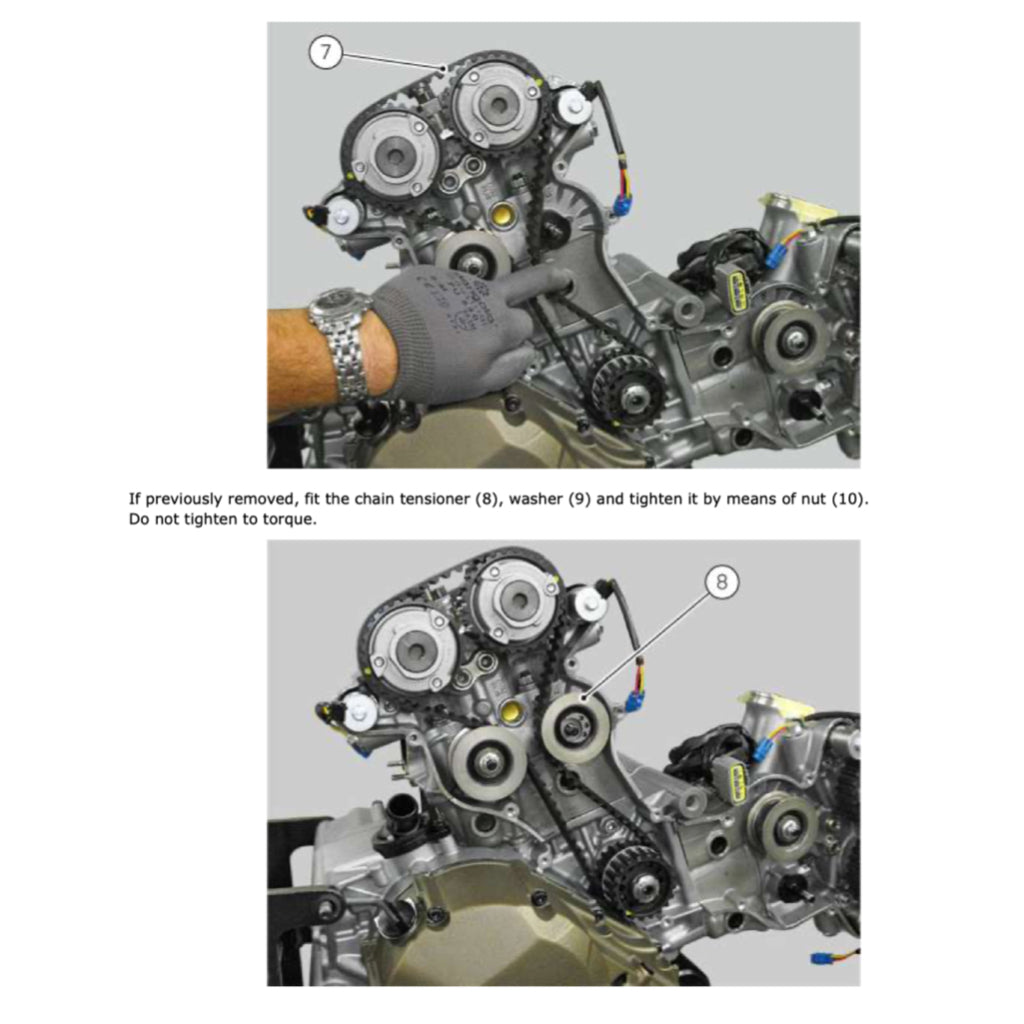 7

If previously removed, fit the chain tensioner (8), washer (9) and tighten it by means of nut (10). Do not tighten to torque.

8