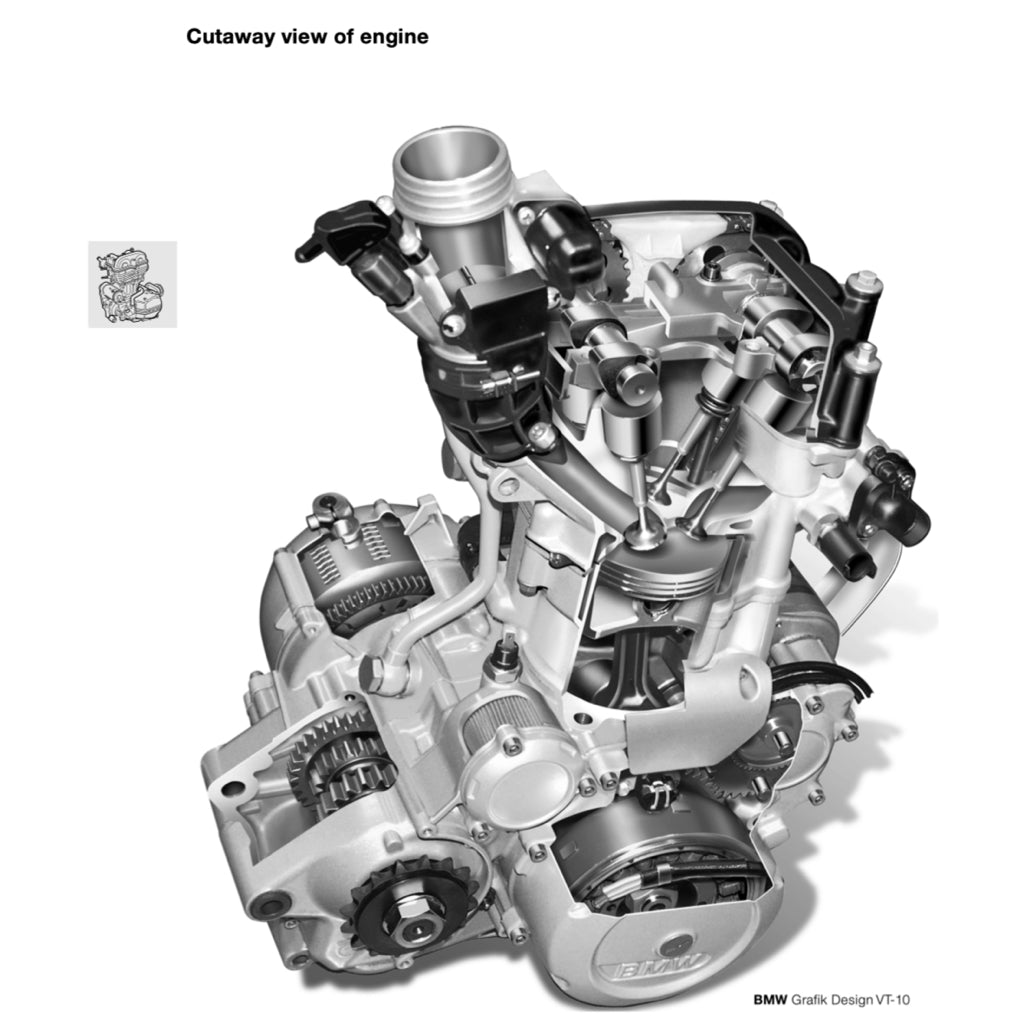 Cutaway view of engine

BMW

BMW Grafik Design VT-10